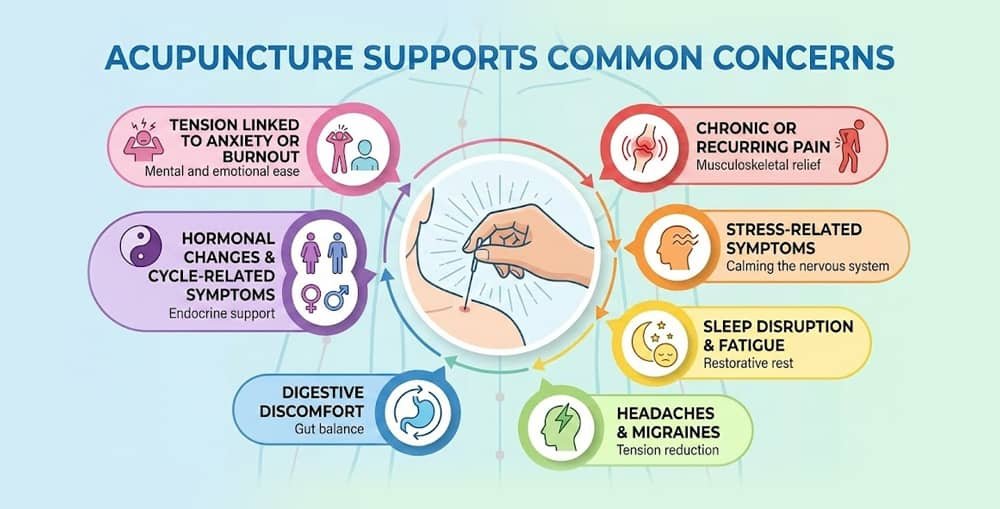 ACUPUNCTURE SUPPORTS COMMON CONCERNS

TENSION LINKED TO ANXIETY OR BURNOUT
Mental and emotional ease

HORMONAL CHANGES & CYCLE-RELATED SYMPTOMS
Endocrine support

DIGESTIVE DISCOMFORT
Gut balance

CHRONIC OR RECURRING PAIN
Musculoskeletal relief

STRESS-RELATED SYMPTOMS
Calming the nervous system

SLEEP DISRUPTION & FATIGUE
Restorative rest

HEADACHES & MIGRAINES
Tension reduction