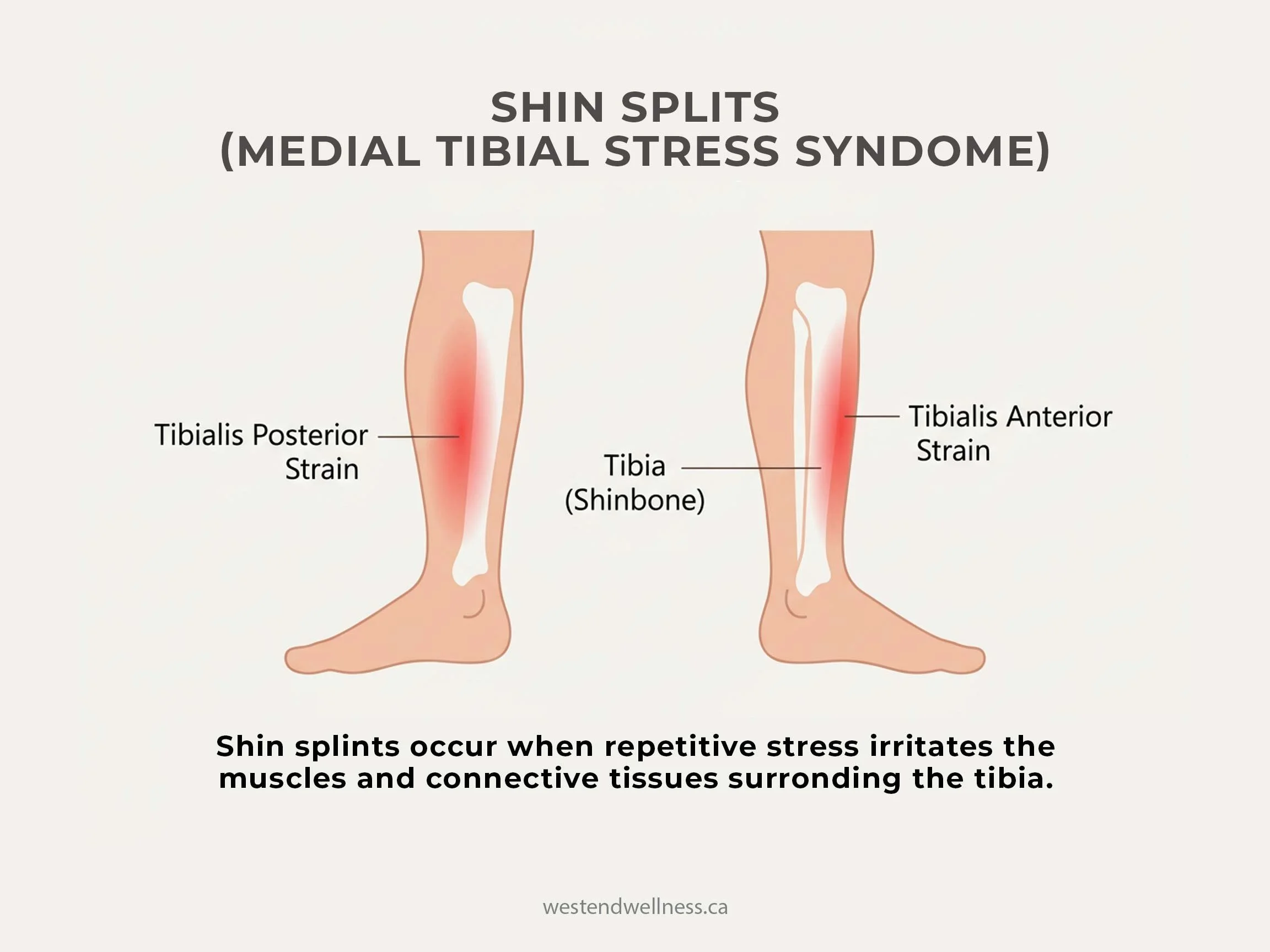 SHIN SPLITS
(MEDIAL TIBIAL STRESS SYNDOME)

Tibialis Posterior Strain

Tibia (Shinbone)

Tibialis Anterior Strain

Shin splints occur when repetitive stress irritates the muscles and connective tissues surronding the tibia.

westendwellness.ca