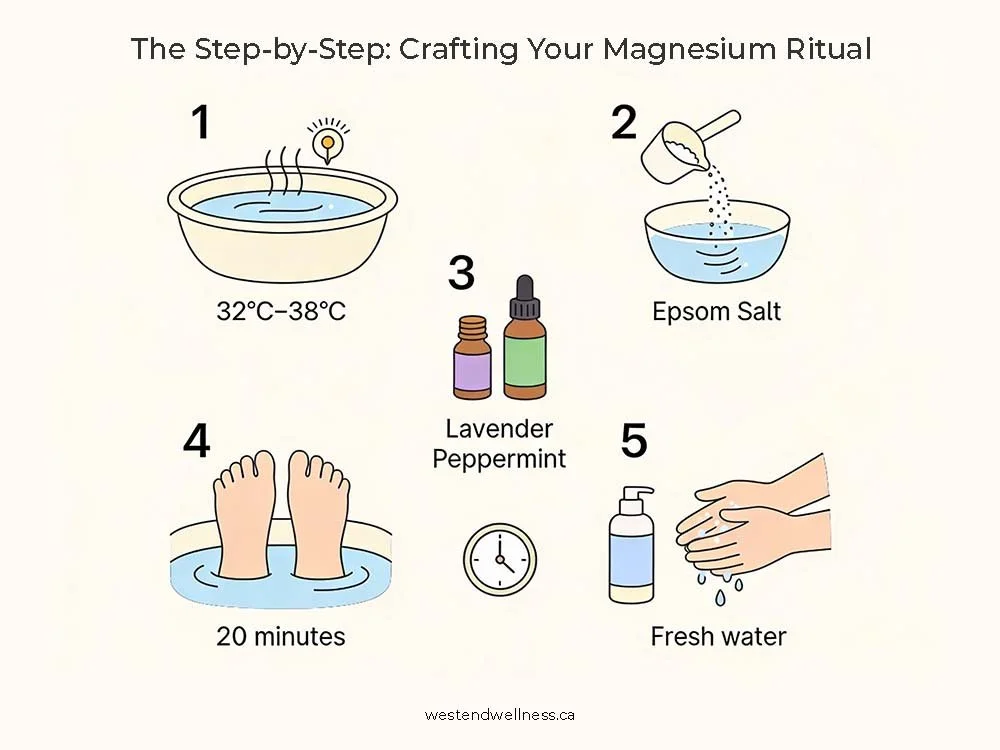 The Step-by-Step: Crafting Your Magnesium Ritual

1

32°C–38°C

2

Epsom Salt

3

Lavender
Peppermint

4

20 minutes

5

Fresh water

westendwellness.ca