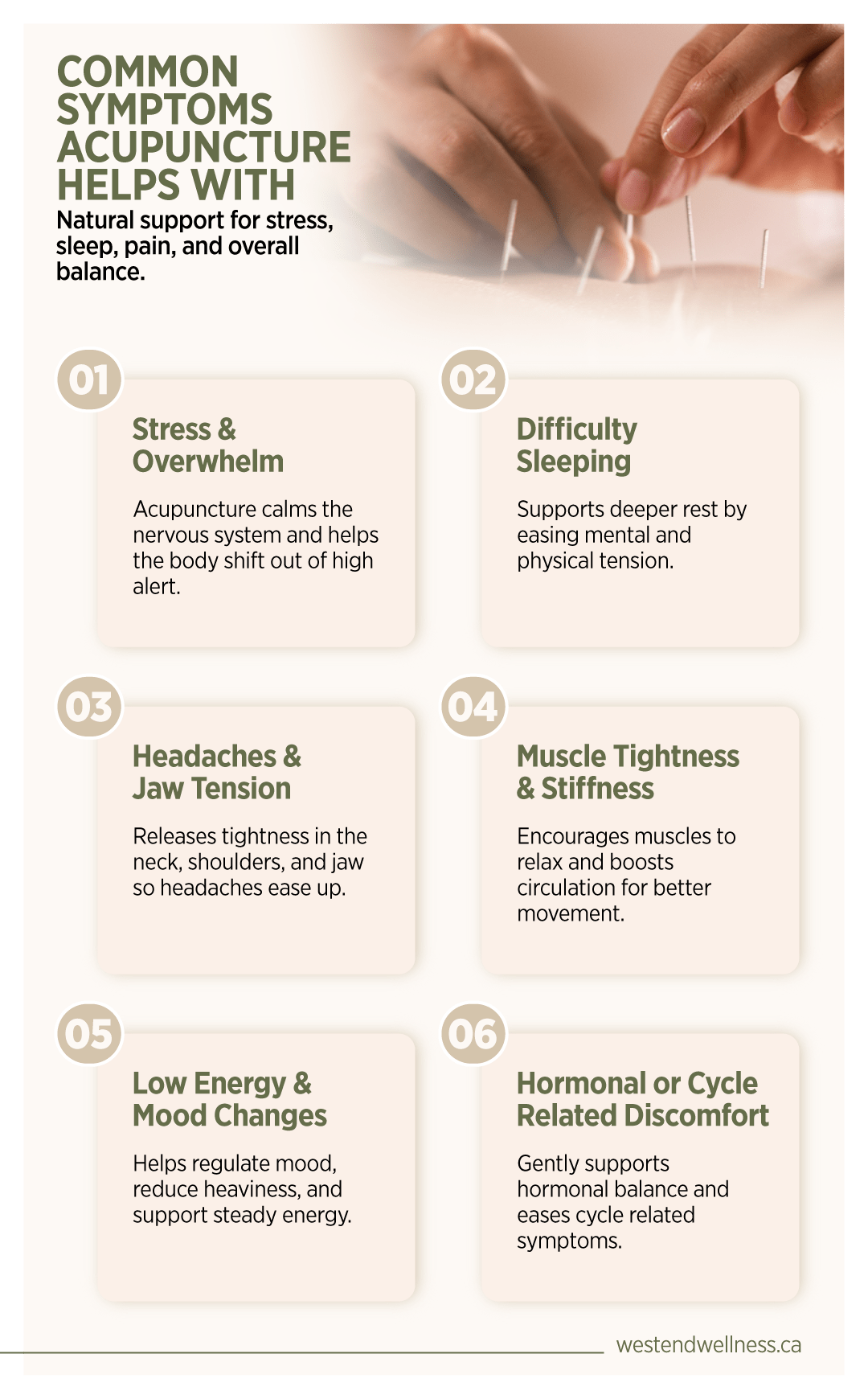 COMMON SYMPTOMS ACUPUNCTURE HELPS WITH

Natural support for stress, sleep, pain, and overall balance.

01

Stress & Overwhelm

Acupuncture calms the nervous system and helps the body shift out of high alert.

02

Difficulty Sleeping

Supports deeper rest by easing mental and physical tension.

03

Headaches & Jaw Tension

Releases tightness in the neck, shoulders, and jaw so headaches ease up.

04

Muscle Tightness & Stiffness

Encourages muscles to relax and boosts circulation for better movement.

05

Low Energy & Mood Changes

Helps regulate mood, reduce heaviness, and support steady energy.

06

Hormonal or Cycle Related Discomfort

Gently supports hormonal balance and eases cycle related symptoms.

westendwellness.ca