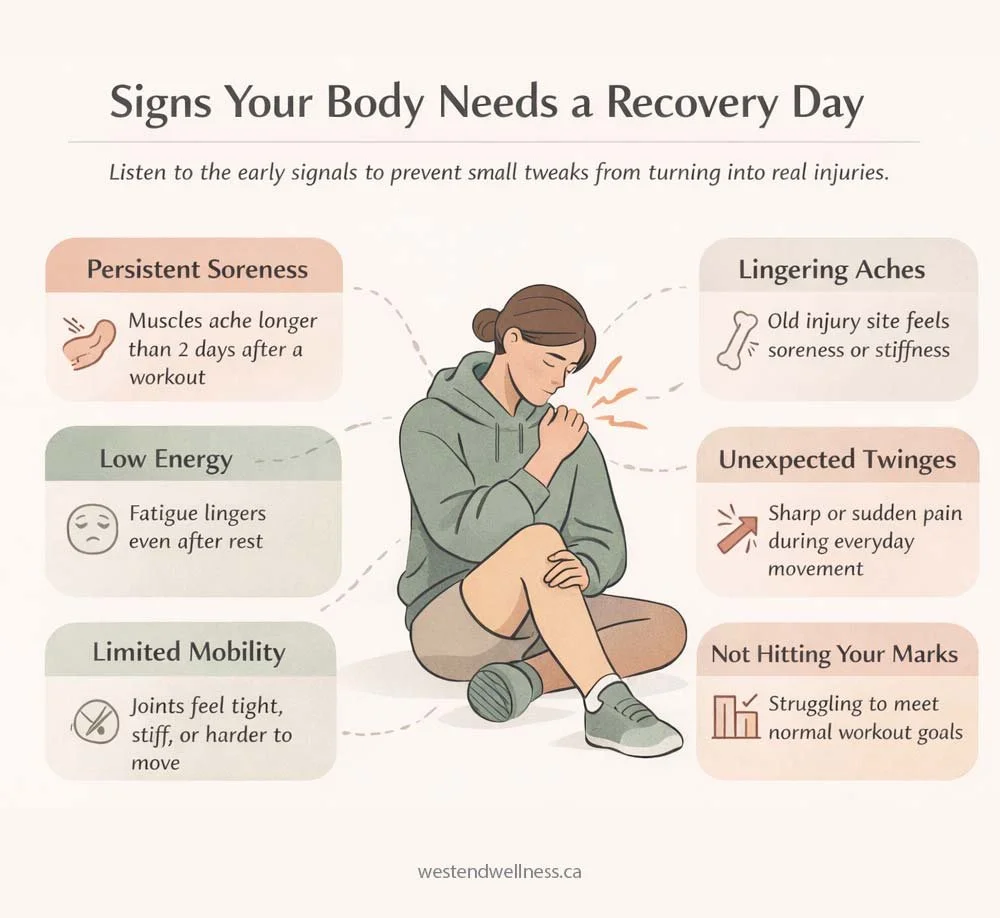 Signs Your Body Needs a Recovery Day

Listen to the early signals to prevent small tweaks from turning into real injuries.

Persistent Soreness

Muscles ache longer than 2 days after a workout

Low Energy

Fatigue lingers even after rest

Limited Mobility

Joints feel tight, stiff, or harder to move

Lingering Aches

Old injury site feels soreness or stiffness

Unexpected Twinges

Sharp or sudden pain during everyday movement

Not Hitting Your Marks

Struggling to meet normal workout goals

westendwellness.ca