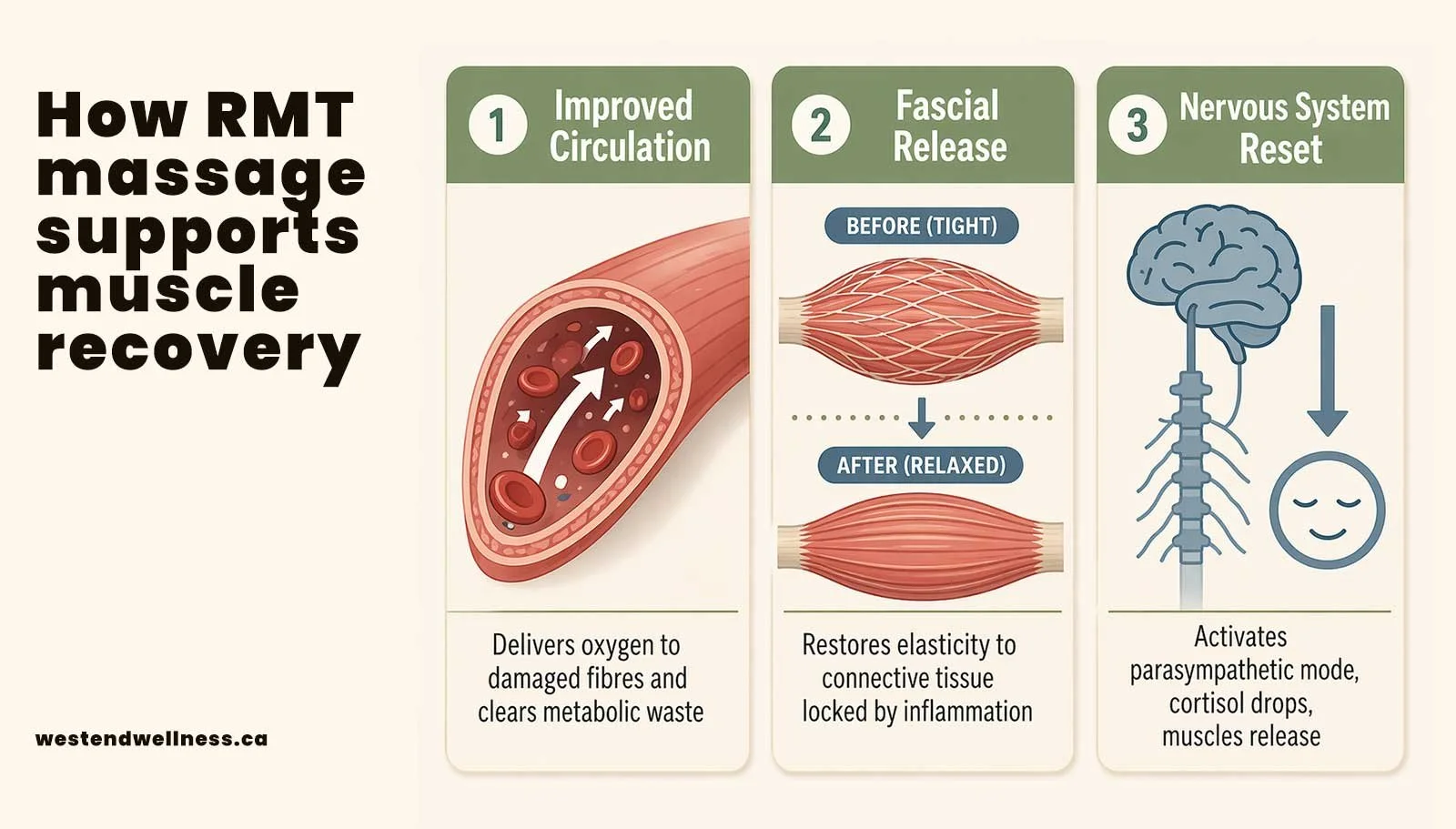 How RMT massage supports muscle recovery

westendwellness.ca

1 Improved Circulation

Delivers oxygen to damaged fibres and clears metabolic waste

2 Fascial Release

BEFORE (TIGHT)

AFTER (RELAXED)

Restores elasticity to connective tissue locked by inflammation

3 Nervous System Reset

Activates parasympathetic mode, cortisol drops, muscles release