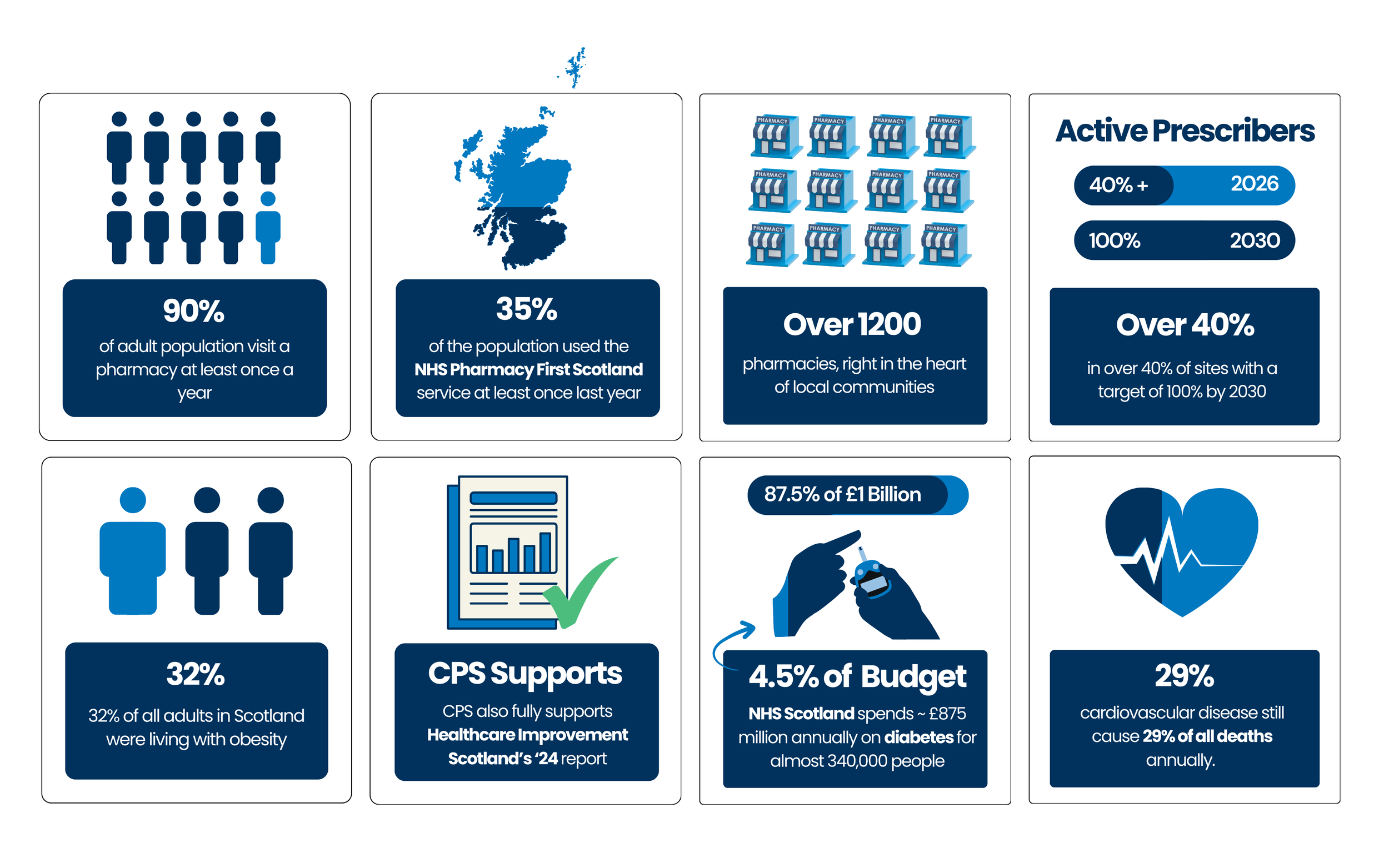 90%
of adult population visit a pharmacy at least once a year

35%
of the population used the NHS Pharmacy First Scotland service at least once last year

PHARMACY PHARMACY PHARMACY PHARMACY
PHARMACY PHARMACY PHARMACY PHARMACY
PHARMACY PHARMACY PHARMACY PHARMACY

Over 1200
pharmacies, right in the heart of local communities

Active Prescribers
40% + 2026
100% 2030

Over 40%
in over 40% of sites with a target of 100% by 2030

32%
32% of all adults in Scotland were living with obesity

CPS Supports
CPS also fully supports Healthcare Improvement Scotland's '24 report

87.5% of £1 Billion

4.5% of Budget
NHS Scotland spends ~ £875 million annually on diabetes for almost 340,000 people

29%
cardiovascular disease still cause 29% of all deaths annually.