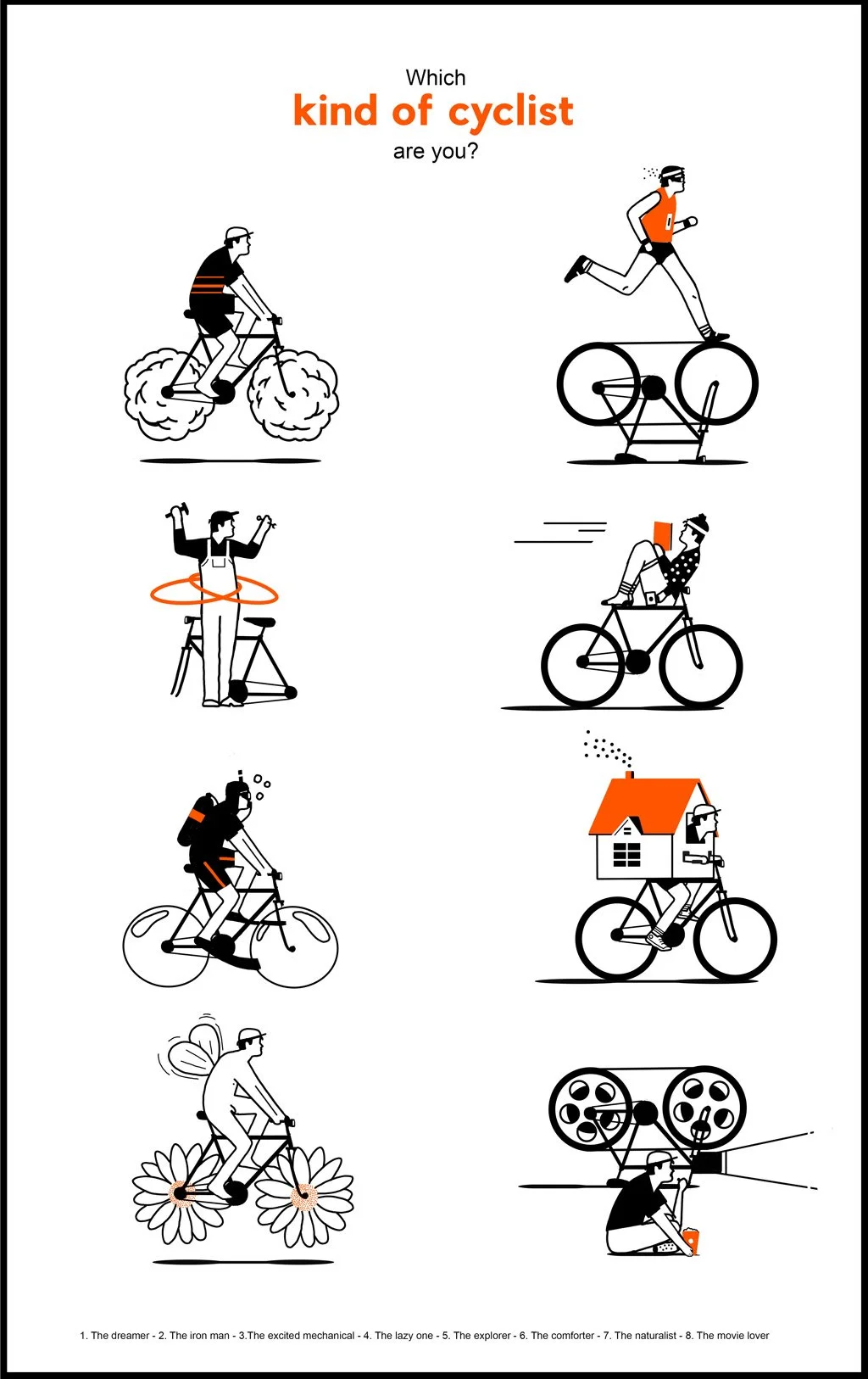 Which
kind of cyclist
are you?

1. The dreamer - 2. The iron man - 3.The excited mechanical - 4. The lazy one - 5. The explorer - 6. The comforter - 7. The naturalist - 8. The movie lover