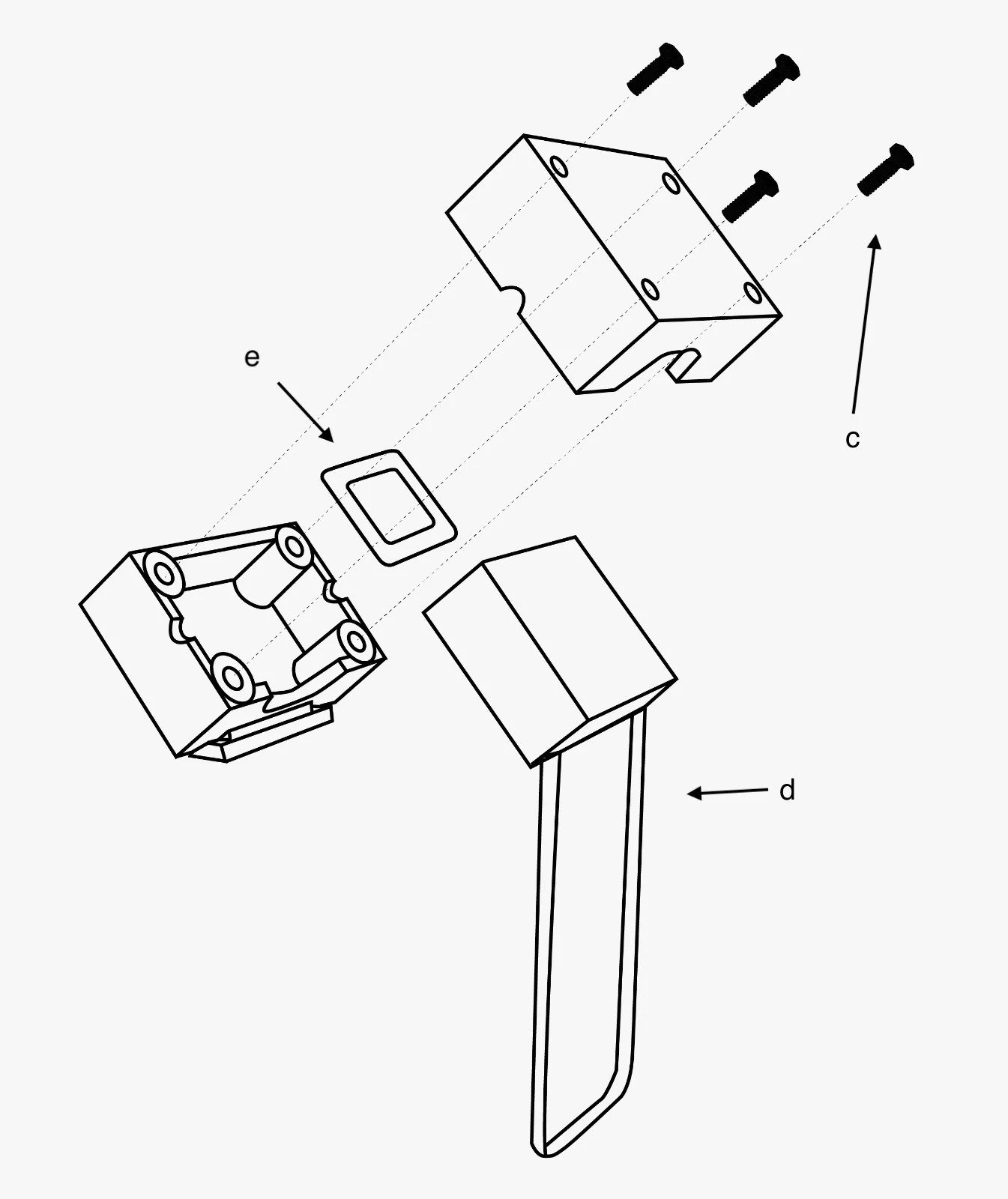 e

c

d