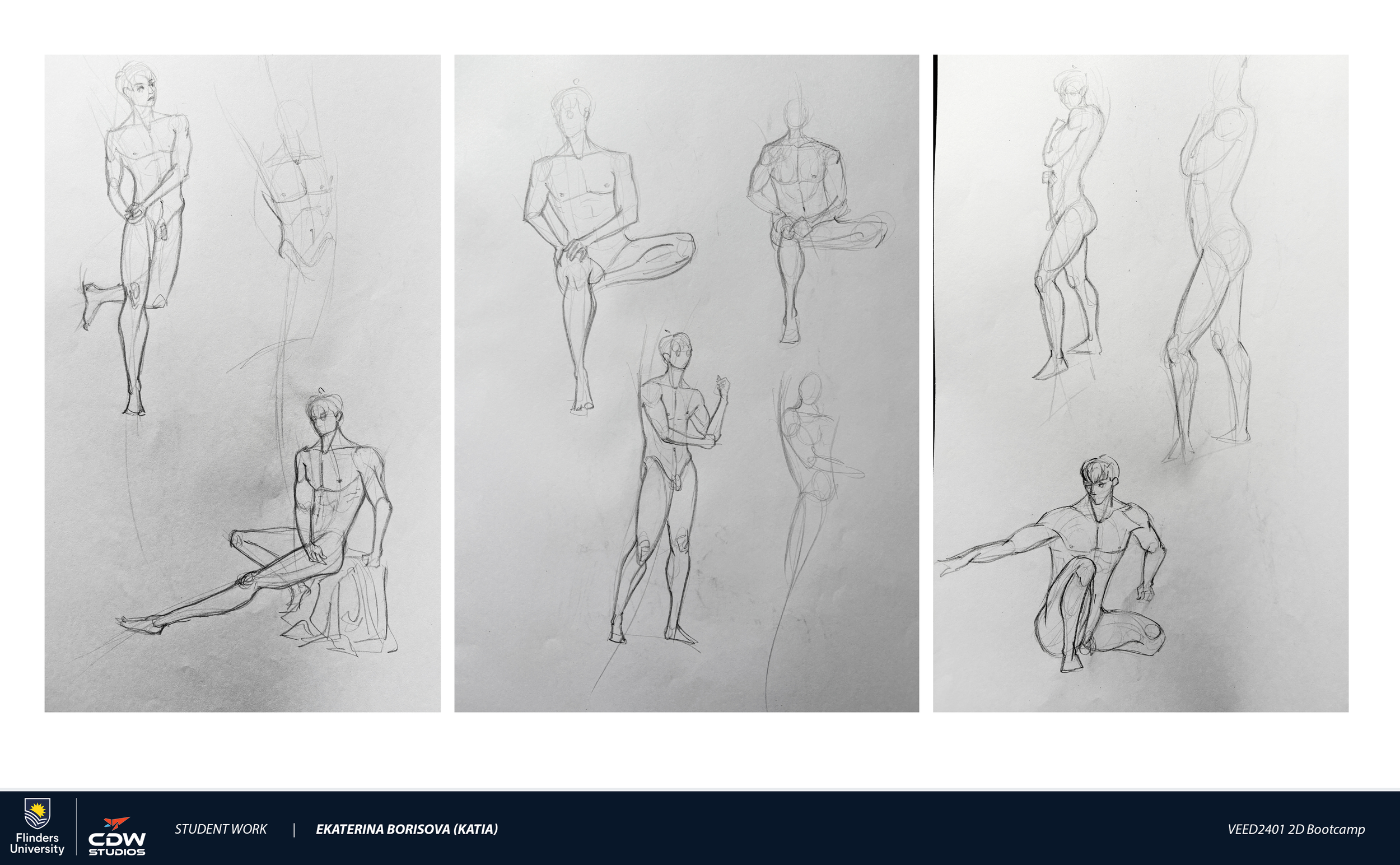 Flinders University

CDW STUDIOS

STUDENT WORK | EKATERINA BORISOVA (KATIA)

VEED2401 2D Bootcamp