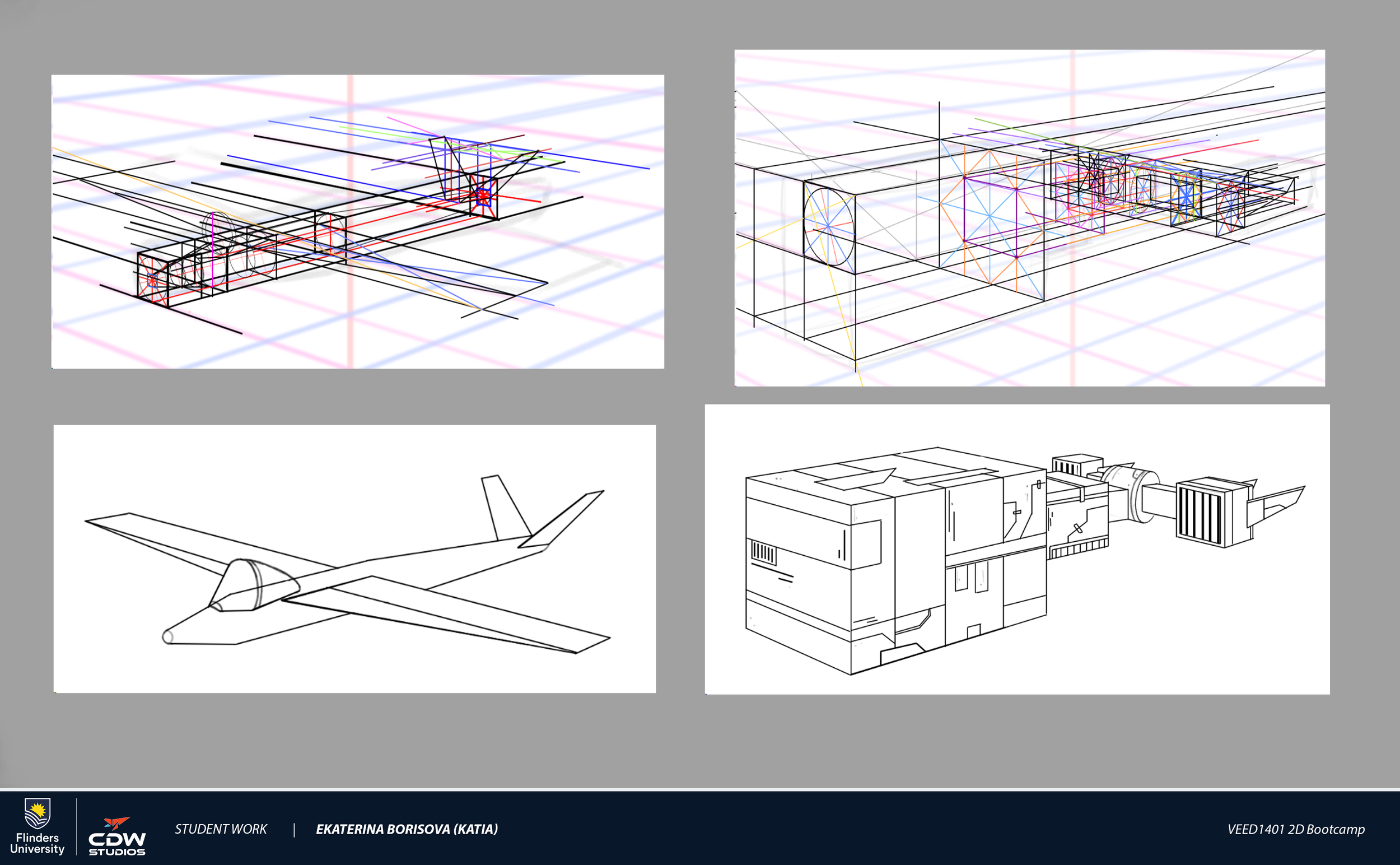 Flinders University

CDW STUDIOS

STUDENT WORK | EKATERINA BORISOVA (KATIA)

VEED1401 2D Bootcamp