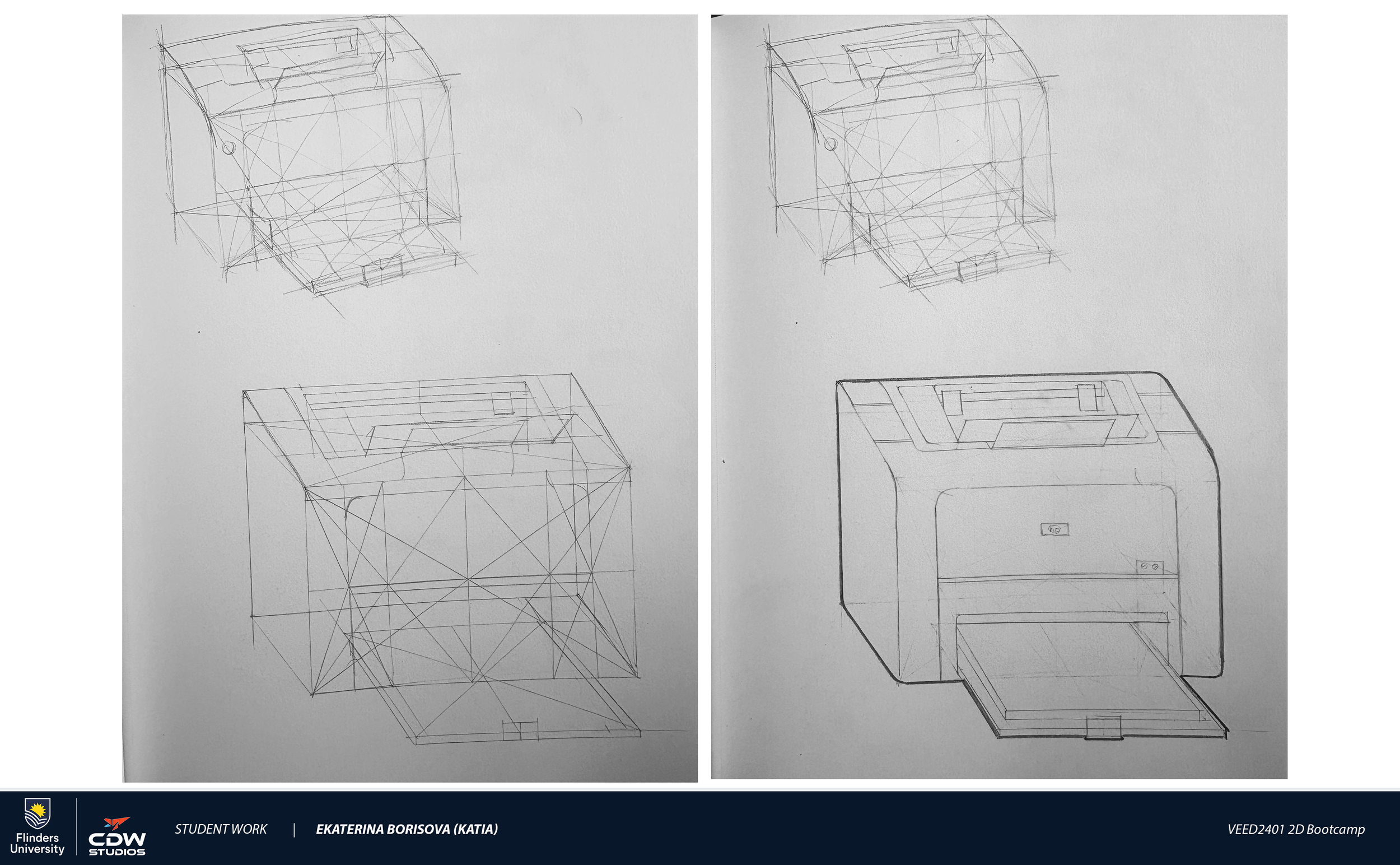 Flinders University

CDW STUDIOS

STUDENT WORK | EKATERINA BORISOVA (KATIA)

VEED2401 2D Bootcamp