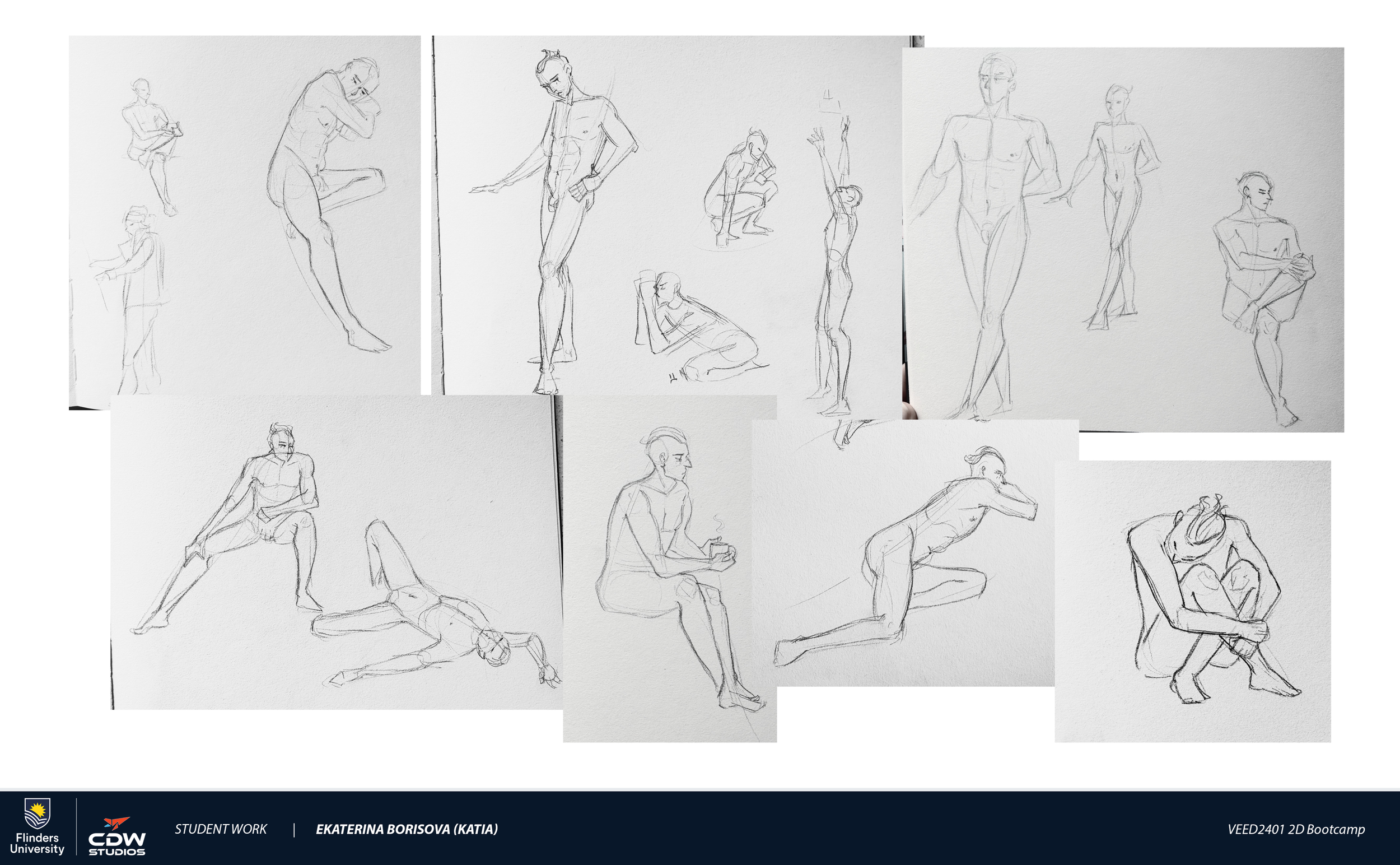 Flinders University

CDW STUDIOS

STUDENT WORK | EKATERINA BORISOVA (KATIA)

VEED2401 2D Bootcamp