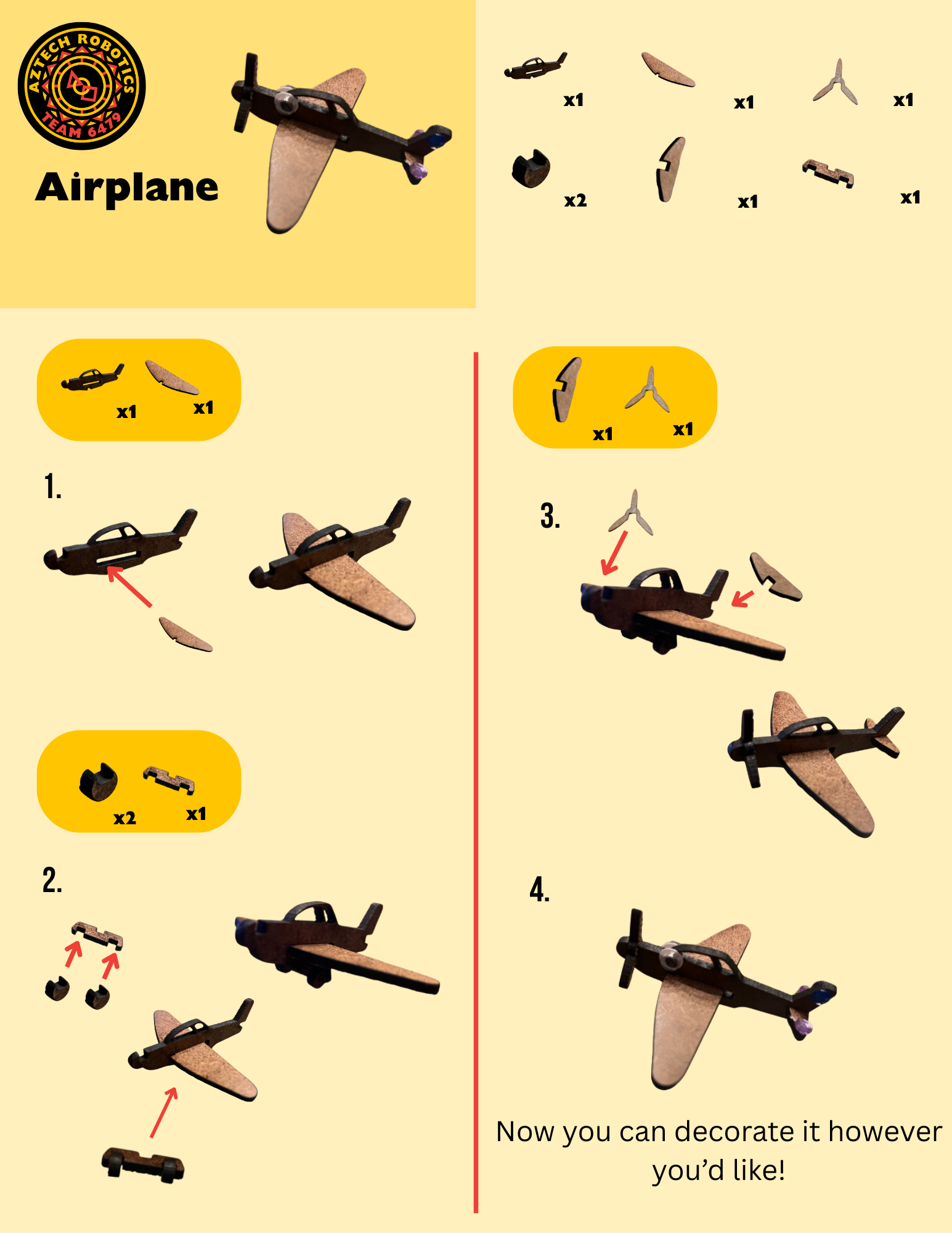 AZTECH ROBOTICS TEAM 6479

Airplane

x1 x1 x1
x2 x1 x1

x1 x1

1.

x2 x1

2.

x1 x1

3.

4.

Now you can decorate it however you'd like!