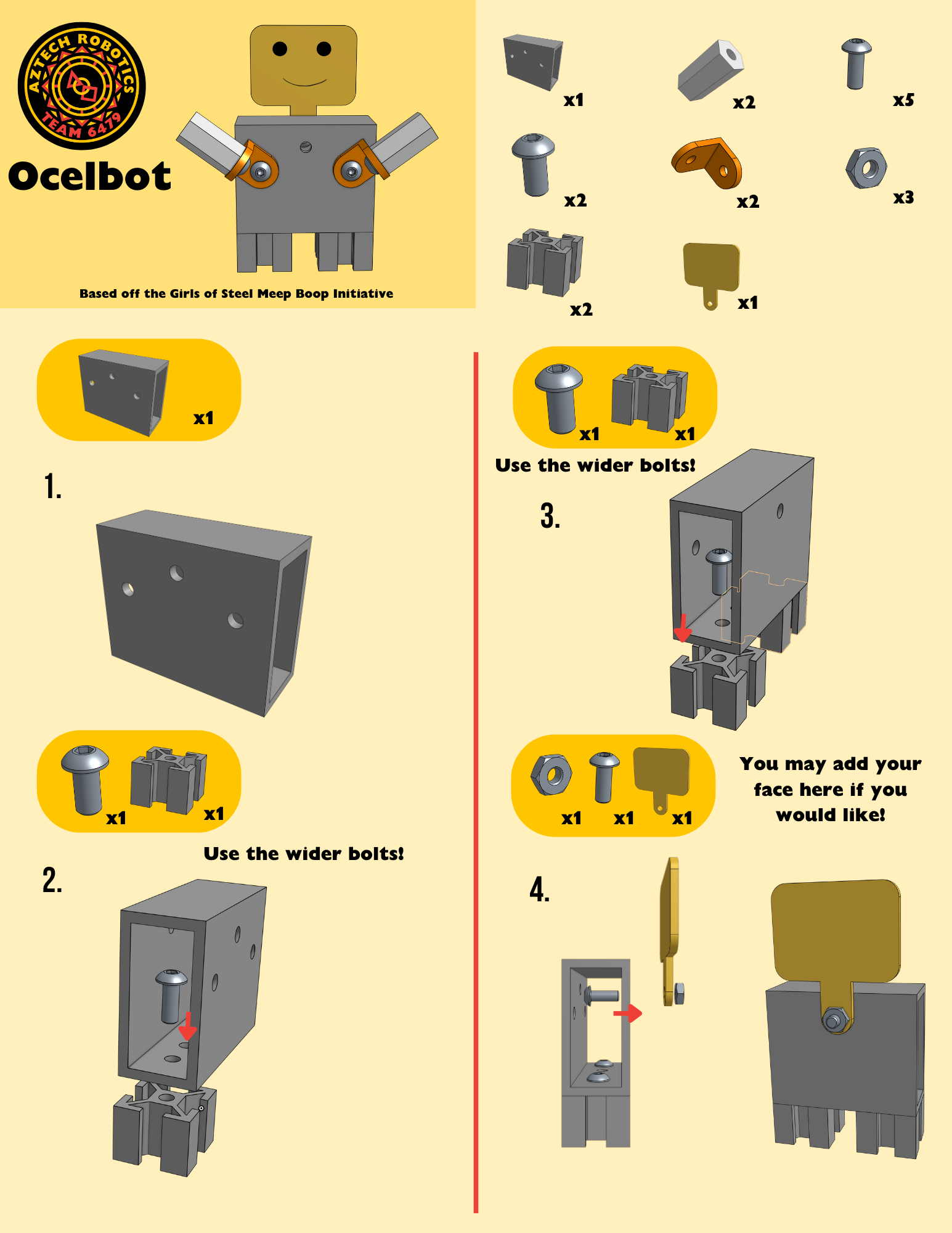 AZTECH ROBOTICS
TEAM 6479

Ocelbot

Based off the Girls of Steel Meep Boop Initiative

x1

x2

x5

x2

x2

x3

x2

x1

x1

1.

x1 x1

Use the wider bolts!

2.

x1 x1

Use the wider bolts!

3.

x1 x1 x1

You may add your face here if you would like!

4.