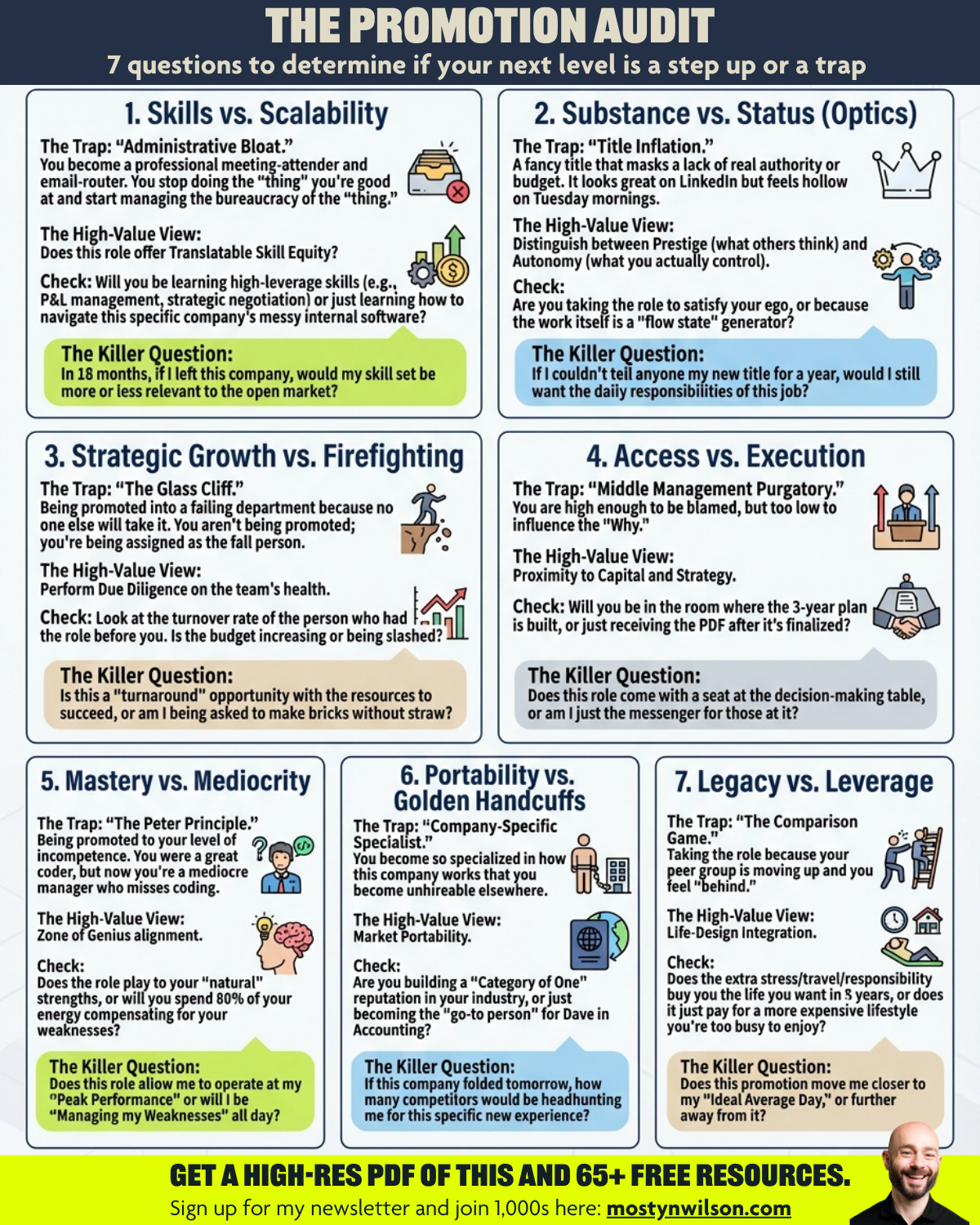 THE PROMOTION AUDIT
7 questions to determine if your next level is a step up or a trap

1. Skills vs. Scalability

The Trap: "Administrative Bloat."
You become a professional meeting-attender and email-router. You stop doing the "thing" you're good at and start managing the bureaucracy of the "thing."

The High-Value View:
Does this role offer Translatable Skill Equity?

Check: Will you be learning high-leverage skills (e.g., P&L management, strategic negotiation) or just learning how to navigate this specific company's messy internal software?

The Killer Question:
In 18 months, if I left this company, would my skill set be more or less relevant to the open market?

2. Substance vs. Status (Optics)

The Trap: "Title Inflation."
A fancy title that masks a lack of real authority or budget. It looks great on LinkedIn but feels hollow on Tuesday mornings.

The High-Value View:
Distinguish between Prestige (what others think) and Autonomy (what you actually control).

Check:
Are you taking the role to satisfy your ego, or because the work itself is a "flow state" generator?

The Killer Question:
If I couldn't tell anyone my new title for a year, would I still want the daily responsibilities of this job?

3. Strategic Growth vs. Firefighting

The Trap: "The Glass Cliff."
Being promoted into a failing department because no one else will take it. You aren't being promoted; you're being assigned as the fall person.

The High-Value View:
Perform Due Diligence on the team's health.

Check: Look at the turnover rate of the person who had the role before you. Is the budget increasing or being slashed?

The Killer Question:
Is this a "turnaround" opportunity with the resources to succeed, or am I being asked to make bricks without straw?

4. Access vs. Execution

The Trap: "Middle Management Purgatory."
You are high enough to be blamed, but too low to influence the "Why."

The High-Value View:
Proximity to Capital and Strategy.

Check: Will you be in the room where the 3-year plan is built, or just receiving the PDF after it's finalized?

The Killer Question:
Does this role come with a seat at the decision-making table, or am I just the messenger for those at it?

5. Mastery vs. Mediocrity

The Trap: "The Peter Principle."
Being promoted to your level of incompetence. You were a great coder, but now you're a mediocre manager who misses coding.

The High-Value View:
Zone of Genius alignment.

Check:
Does the role play to your "natural" strengths, or will you spend 80% of your energy compensating for your weaknesses?

The Killer Question:
Does this role allow me to operate at my "Peak Performance" or will I be "Managing my Weaknesses" all day?

6. Portability vs. Golden Handcuffs

The Trap: "Company-Specific Specialist."
You become so specialized in how this company works that you become unhireable elsewhere.

The High-Value View:
Market Portability.

Check:
Are you building a "Category of One" reputation in your industry, or just becoming the "go-to person" for Dave in Accounting?

The Killer Question:
If this company folded tomorrow, how many competitors would be headhunting me for this specific new experience?

7. Legacy vs. Leverage

The Trap: "The Comparison Game."
Taking the role because your peer group is moving up and you feel "behind."

The High-Value View:
Life-Design Integration.

Check:
Does the extra stress/travel/responsibility buy you the life you want in 3 years, or does it just pay for a more expensive lifestyle you're too busy to enjoy?

The Killer Question:
Does this promotion move me closer to my "Ideal Average Day," or further away from it?

GET A HIGH-RES PDF OF THIS AND 65+ FREE RESOURCES.
Sign up for my newsletter and join 1,000s here: mostynwilson.com