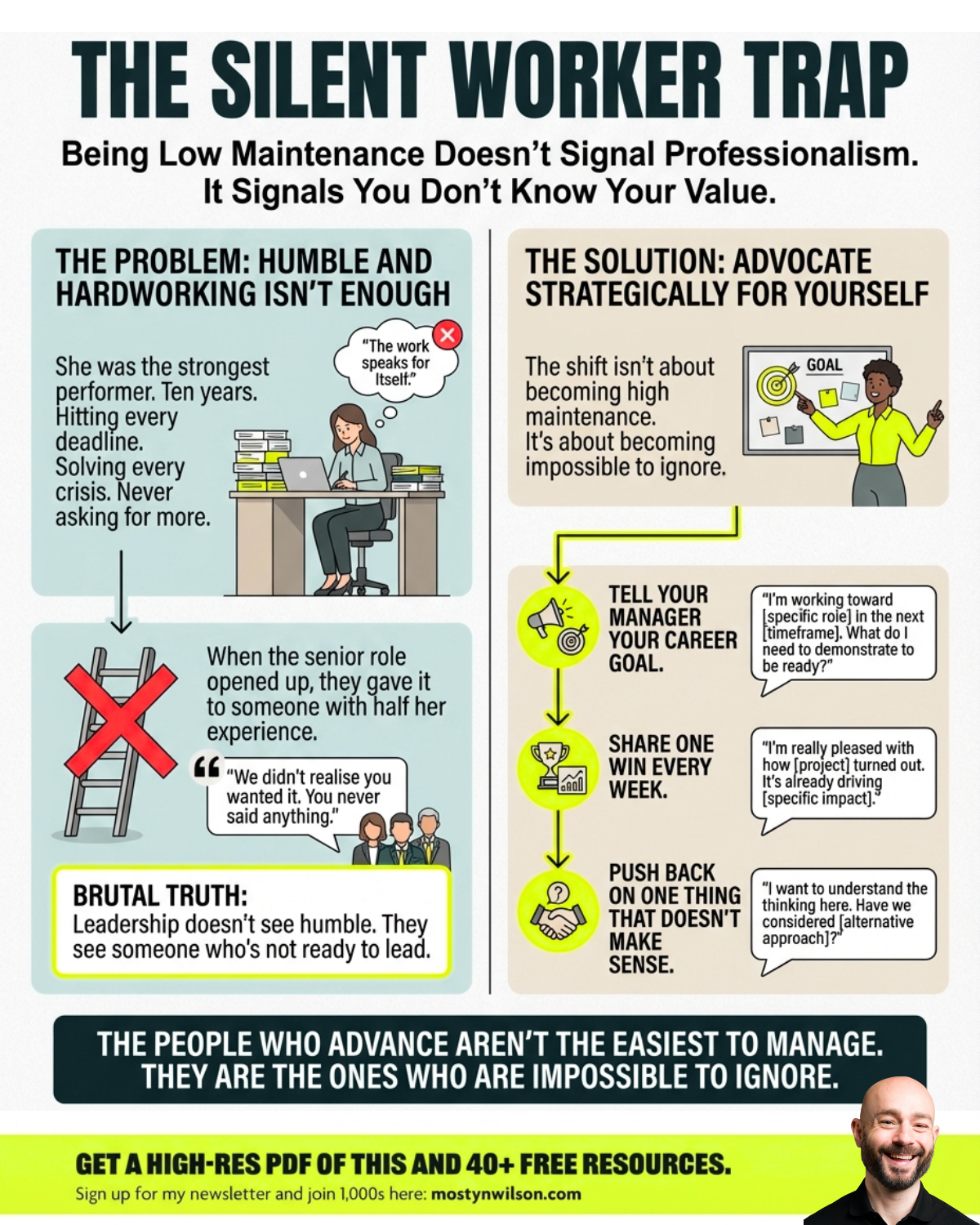 THE SILENT WORKER TRAP

Being Low Maintenance Doesn't Signal Professionalism. It Signals You Don't Know Your Value.

THE PROBLEM: HUMBLE AND HARDWORKING ISN'T ENOUGH

She was the strongest performer. Ten years. Hitting every deadline. Solving every crisis. Never asking for more.

"The work speaks for Itself."

When the senior role opened up, they gave it to someone with half her experience.

"We didn't realise you wanted it. You never said anything."

BRUTAL TRUTH:
Leadership doesn't see humble. They see someone who's not ready to lead.

THE SOLUTION: ADVOCATE STRATEGICALLY FOR YOURSELF

The shift isn't about becoming high maintenance. It's about becoming impossible to ignore.

GOAL

TELL YOUR MANAGER YOUR CAREER GOAL.

"I'm working toward [specific role] in the next [timeframe]. What do I need to demonstrate to be ready?"

SHARE ONE WIN EVERY WEEK.

"I'm really pleased with how [project] turned out. It's already driving [specific impact]."

PUSH BACK ON ONE THING THAT DOESN'T MAKE SENSE.

"I want to understand the thinking here. Have we considered [alternative approach]?"

THE PEOPLE WHO ADVANCE AREN'T THE EASIEST TO MANAGE. THEY ARE THE ONES WHO ARE IMPOSSIBLE TO IGNORE.

GET A HIGH-RES PDF OF THIS AND 40+ FREE RESOURCES.
Sign up for my newsletter and join 1,000s here: mostynwilson.com