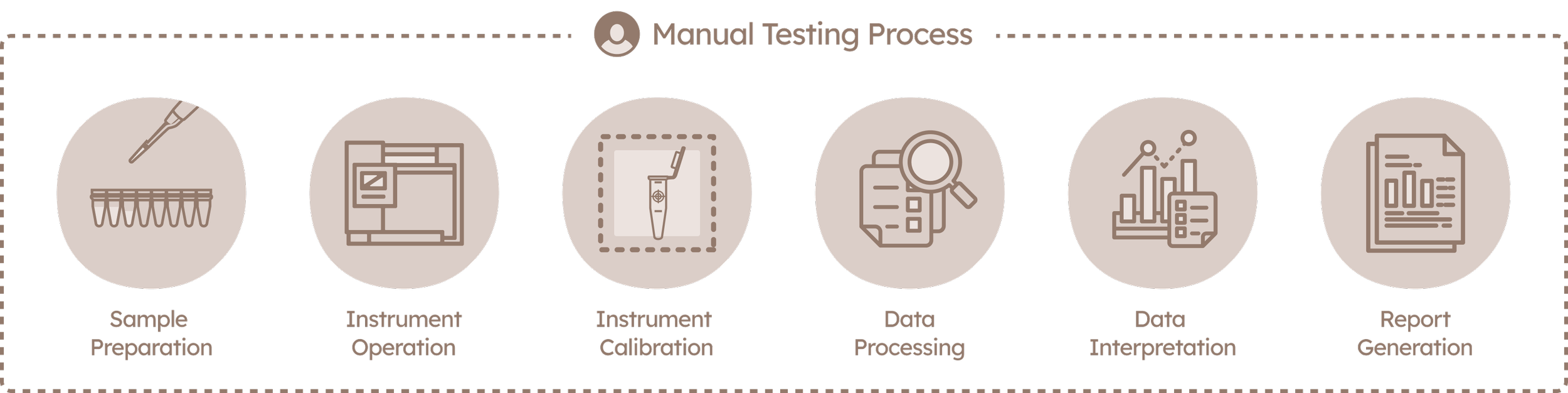 Manual Testing Process

Sample Preparation

Instrument Operation

Instrument Calibration

Data Processing

Data Interpretation

Report Generation