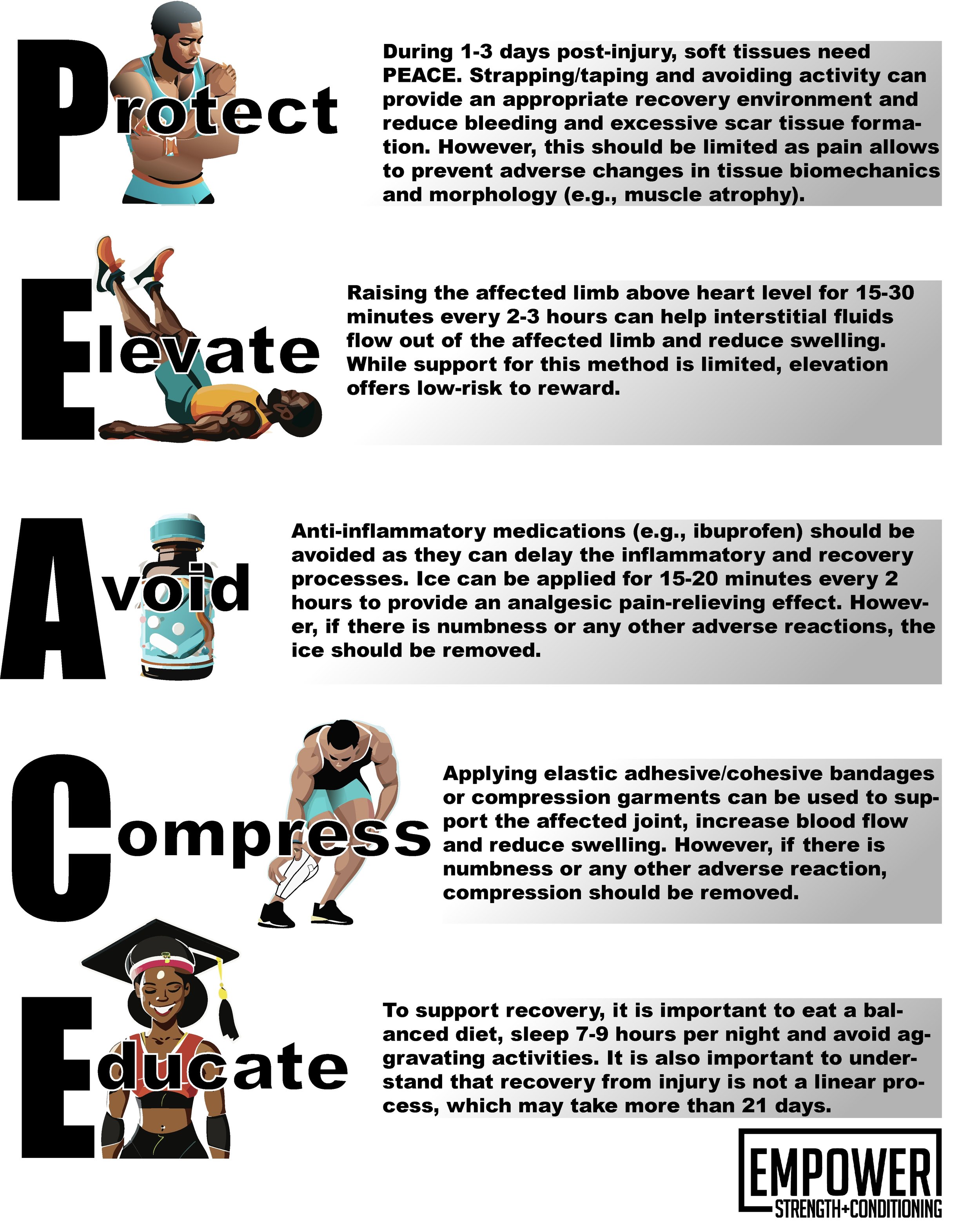 Protect

During 1-3 days post-injury, soft tissues need PEACE. Strapping/taping and avoiding activity can provide an appropriate recovery environment and reduce bleeding and excessive scar tissue formation. However, this should be limited as pain allows to prevent adverse changes in tissue biomechanics and morphology (e.g., muscle atrophy).

Elevate

Raising the affected limb above heart level for 15-30 minutes every 2-3 hours can help interstitial fluids flow out of the affected limb and reduce swelling. While support for this method is limited, elevation offers low-risk to reward.

Avoid

Anti-inflammatory medications (e.g., ibuprofen) should be avoided as they can delay the inflammatory and recovery processes. Ice can be applied for 15-20 minutes every 2 hours to provide an analgesic pain-relieving effect. However, if there is numbness or any other adverse reactions, the ice should be removed.

Compress

Applying elastic adhesive/cohesive bandages or compression garments can be used to support the affected joint, increase blood flow and reduce swelling. However, if there is numbness or any other adverse reaction, compression should be removed.

Educate

To support recovery, it is important to eat a balanced diet, sleep 7-9 hours per night and avoid aggravating activities. It is also important to understand that recovery from injury is not a linear process, which may take more than 21 days.

EMPOWER
STRENGTH+CONDITIONING