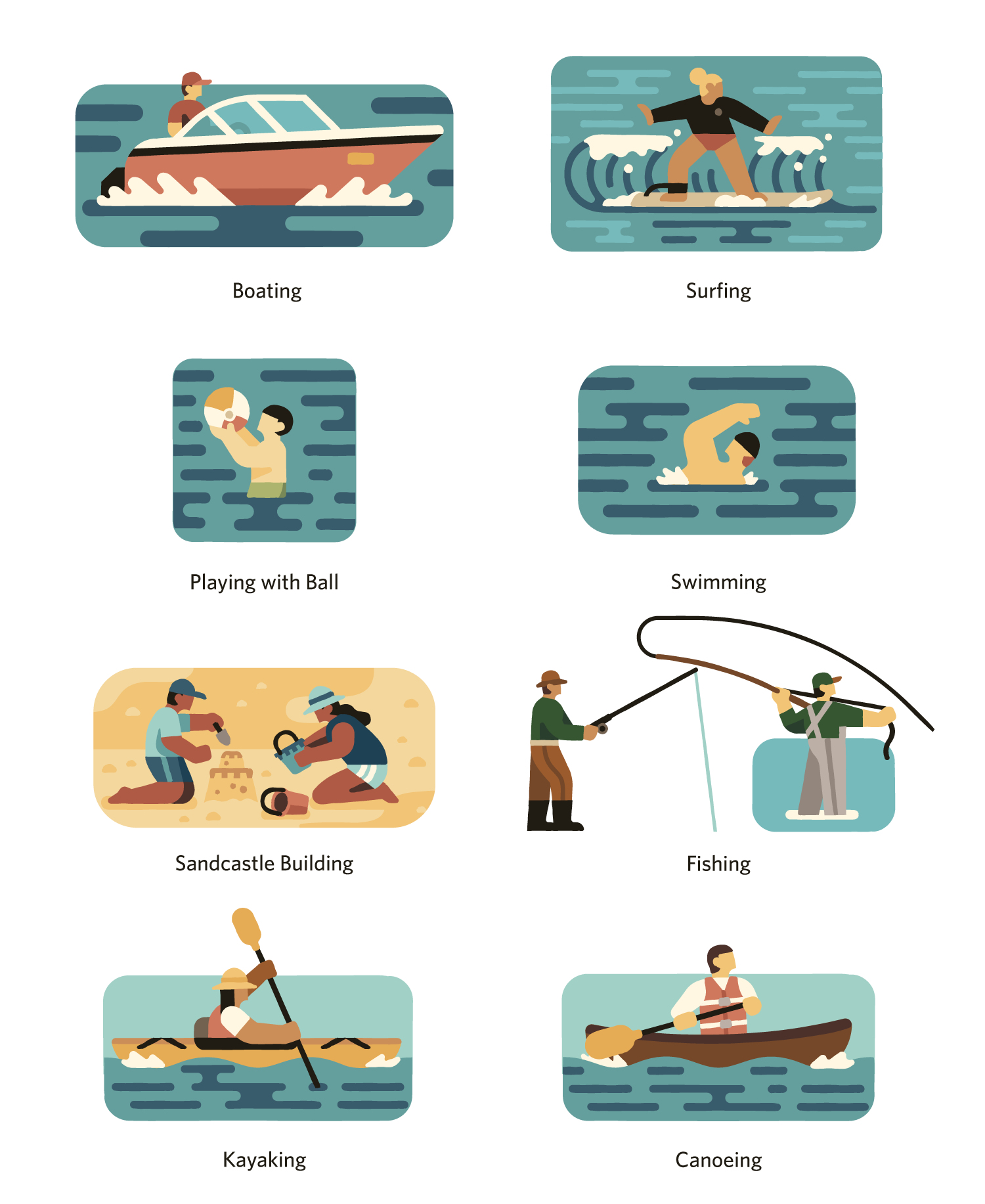 Boating

Surfing

Playing with Ball

Swimming

Sandcastle Building

Fishing

Kayaking

Canoeing