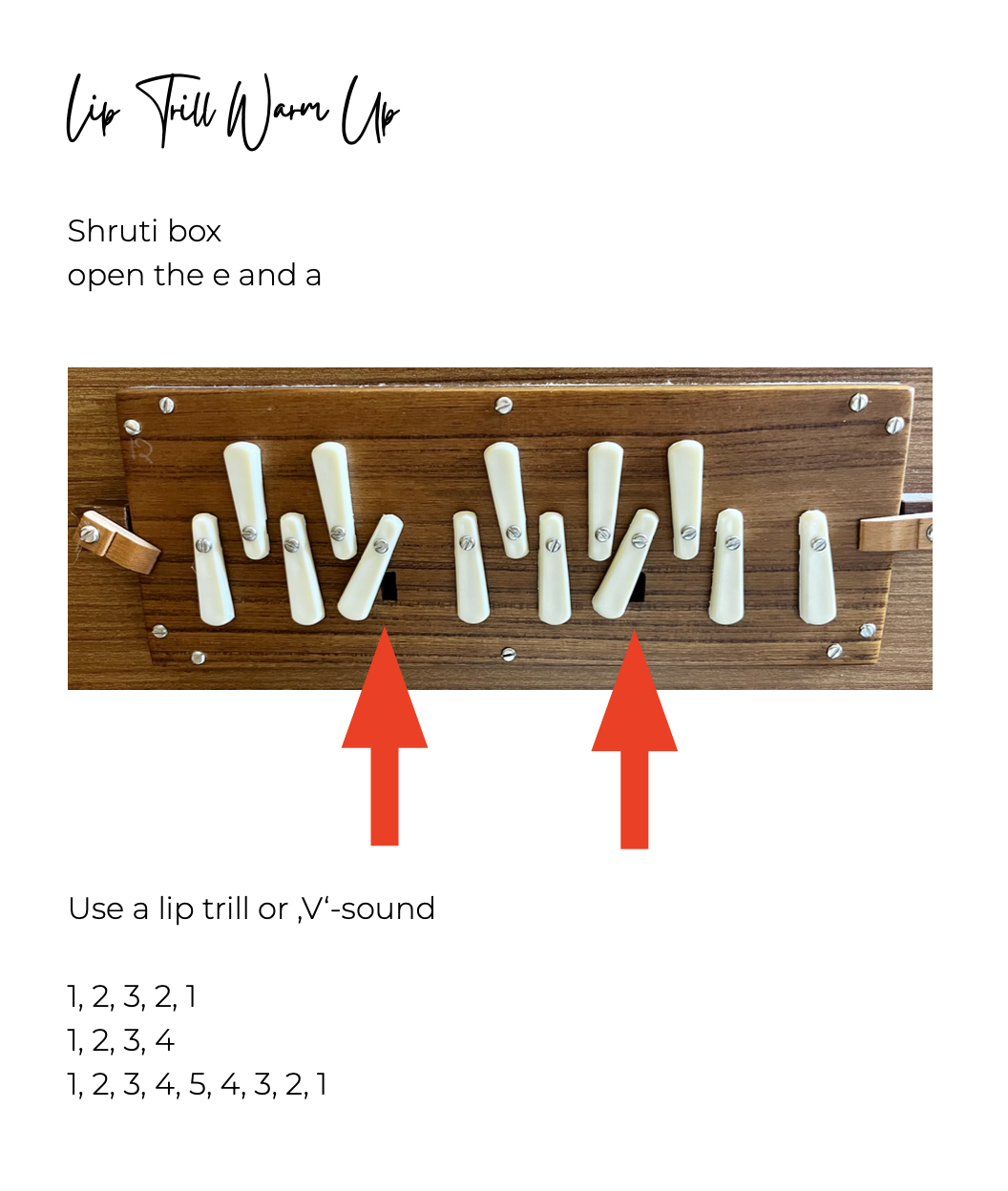 Lip Trill Warm Up

Shruti box
open the e and a

Use a lip trill or ‚V‘-sound

1, 2, 3, 2, 1
1, 2, 3, 4
1, 2, 3, 4, 5, 4, 3, 2, 1