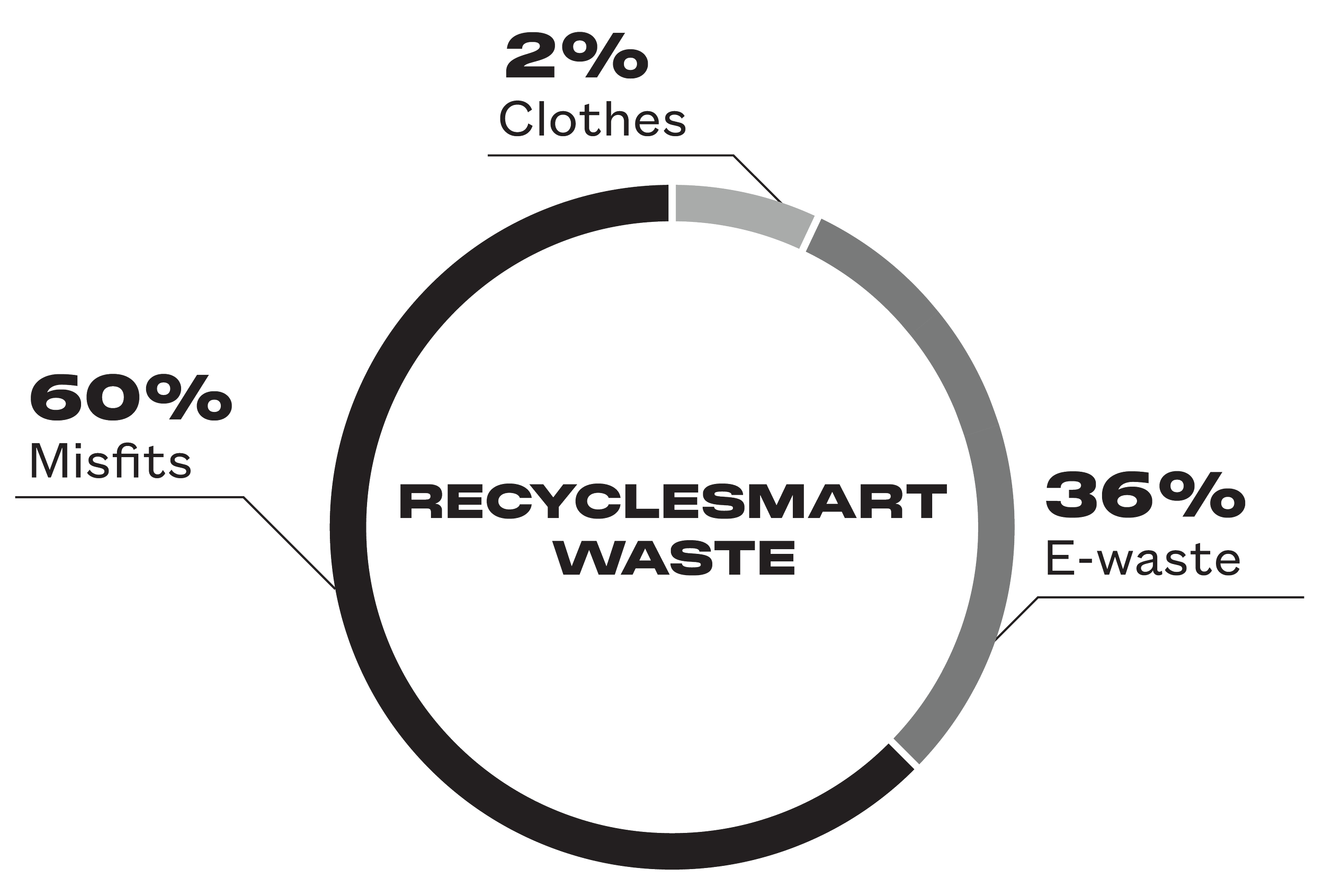 2%
Clothes

60%
Misfits

RECYCLESMART WASTE

36%
E-waste