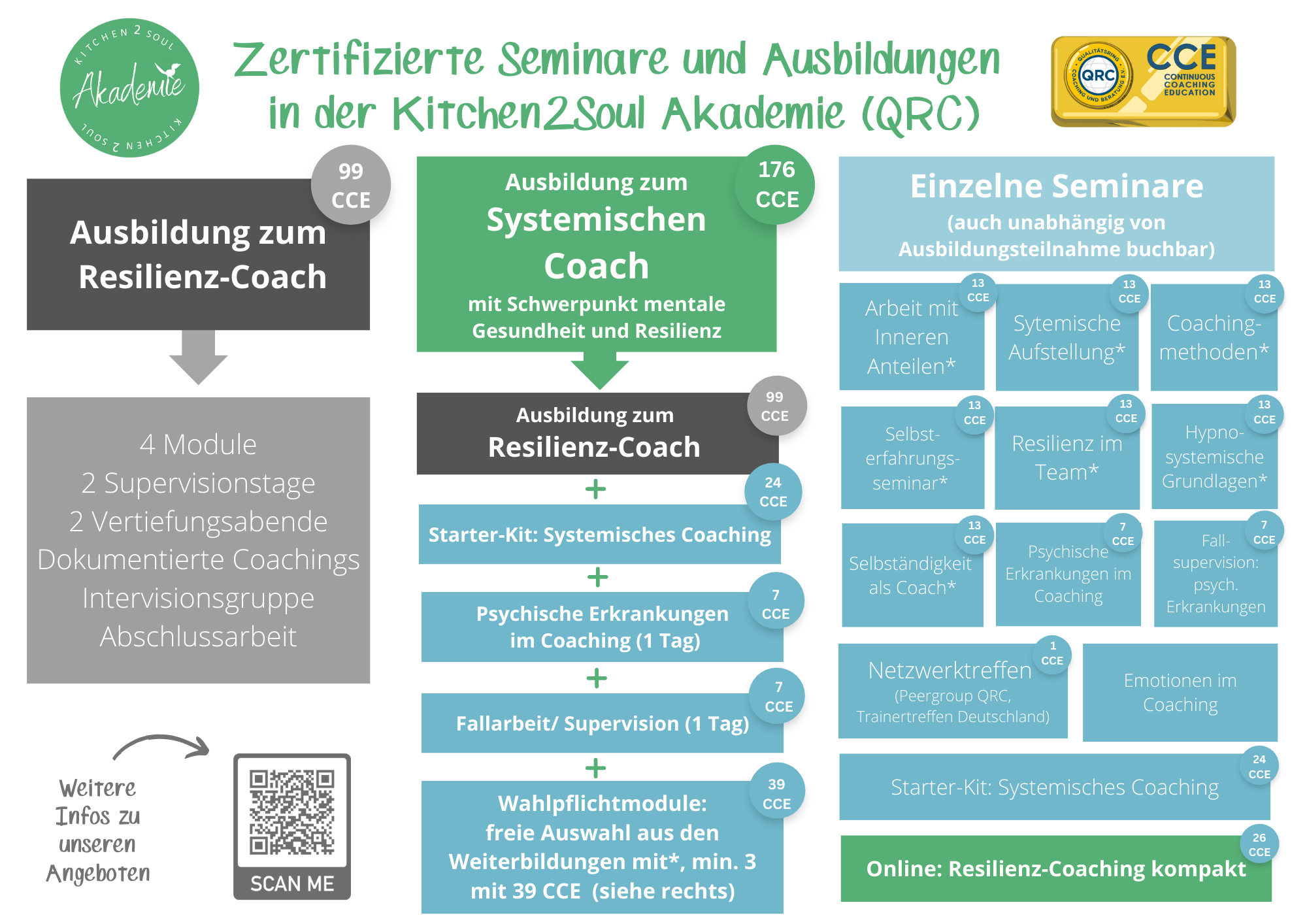 KITCHEN 2 SOUL Akademie KITCHEN 2 SOUL

Zertifizierte Seminare und Ausbildungen in der Kitchen2Soul Akademie (QRC)

QUALITÄTSRING COACHING UND BERATUNG E.V. QRC CCE CONTINUOUS COACHING EDUCATION

99 CCE

Ausbildung zum Resilienz-Coach

4 Module
2 Supervisionstage
2 Vertiefungsabende
Dokumentierte Coachings
Intervisionsgruppe
Abschlussarbeit

Weitere Infos zu unseren Angeboten

SCAN ME

176 CCE

Ausbildung zum Systemischen Coach
mit Schwerpunkt mentale Gesundheit und Resilienz

99 CCE

Ausbildung zum Resilienz-Coach

+

24 CCE

Starter-Kit: Systemisches Coaching

+

7 CCE

Psychische Erkrankungen im Coaching (1 Tag)

+

7 CCE

Fallarbeit/ Supervision (1 Tag)

+

39 CCE

Wahlpflichtmodule: freie Auswahl aus den Weiterbildungen mit*, min. 3 mit 39 CCE (siehe rechts)

Einzelne Seminare
(auch unabhängig von Ausbildungsteilnahme buchbar)

13 CCE
Arbeit mit Inneren Anteilen*

13 CCE
Sytemische Aufstellung*

13 CCE
Coaching-methoden*

13 CCE
Selbst-erfahrungs-seminar*

13 CCE
Resilienz im Team*

13 CCE
Hypno-systemische Grundlagen*

13 CCE
Selbständigkeit als Coach*

7 CCE
Psychische Erkrankungen im Coaching

7 CCE
Fall-supervision: psych. Erkrankungen

1 CCE
Netzwerktreffen
(Peergroup QRC, Trainertreffen Deutschland)

Emotionen im Coaching

24 CCE
Starter-Kit: Systemisches Coaching

26 CCE
Online: Resilienz-Coaching kompakt