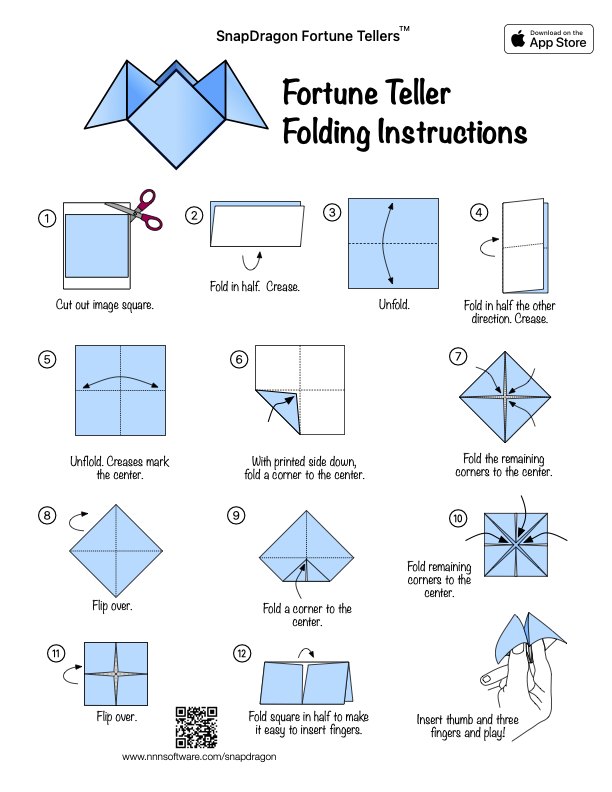 SnapDragon Fortune Tellers™

Download on the App Store

Fortune Teller Folding Instructions

1 Cut out image square.

2 Fold in half. Crease.

3 Unfold.

4 Fold in half the other direction. Crease.

5 Unfold. Creases mark the center.

6 With printed side down, fold a corner to the center.

7 Fold the remaining corners to the center.

8 Flip over.

9 Fold a corner to the center.

10 Fold remaining corners to the center.

11 Flip over.

12 Fold square in half to make it easy to insert fingers.

Insert thumb and three fingers and play!

www.nnnsoftware.com/snapdragon