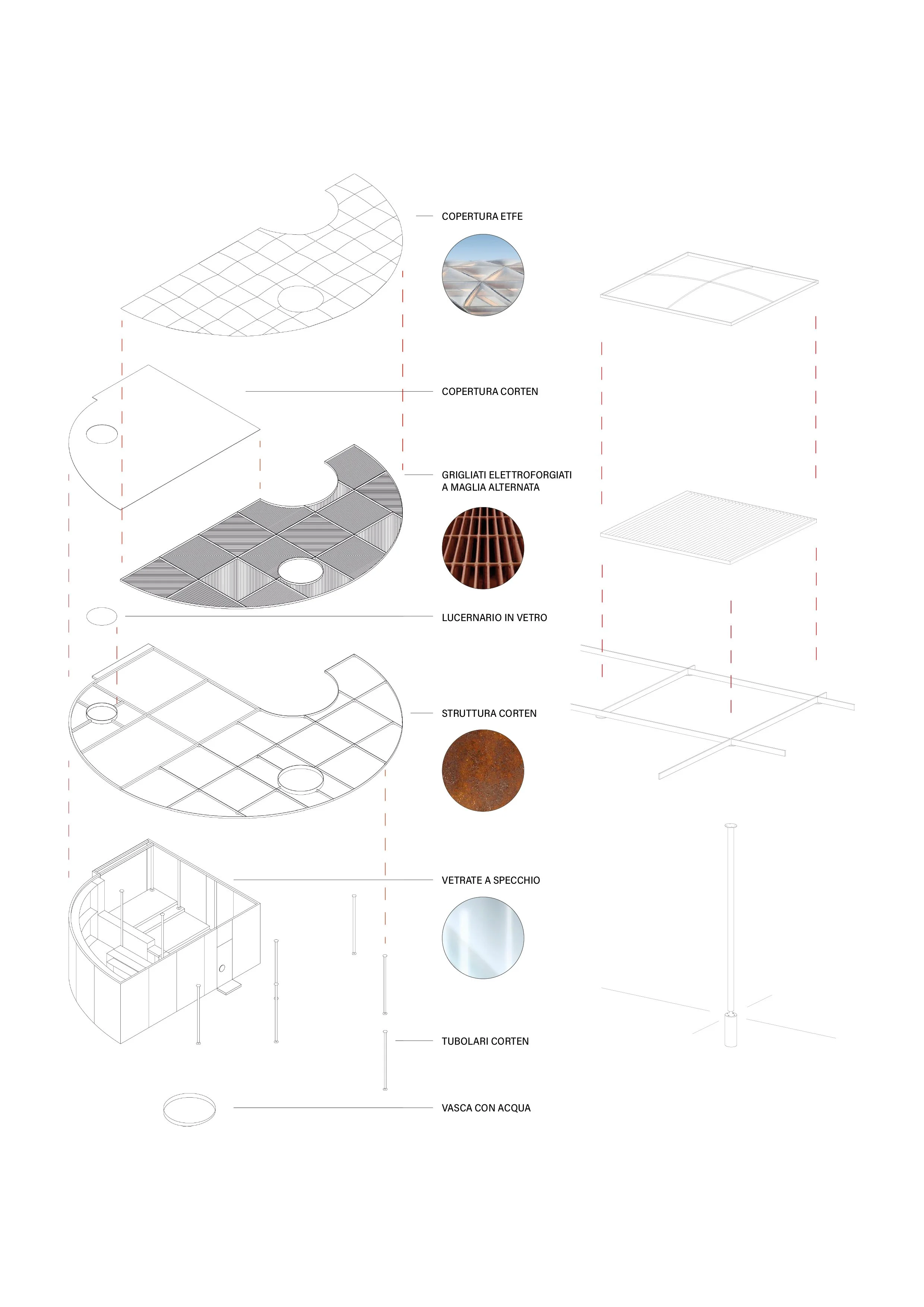 COPERTURA ETFE

COPERTURA CORTEN

GRIGLIATI ELETTROFORGIATI A MAGLIA ALTERNATA

LUCERNARIO IN VETRO

STRUTTURA CORTEN

VETRATE A SPECCHIO

TUBOLARI CORTEN

VASCA CON ACQUA