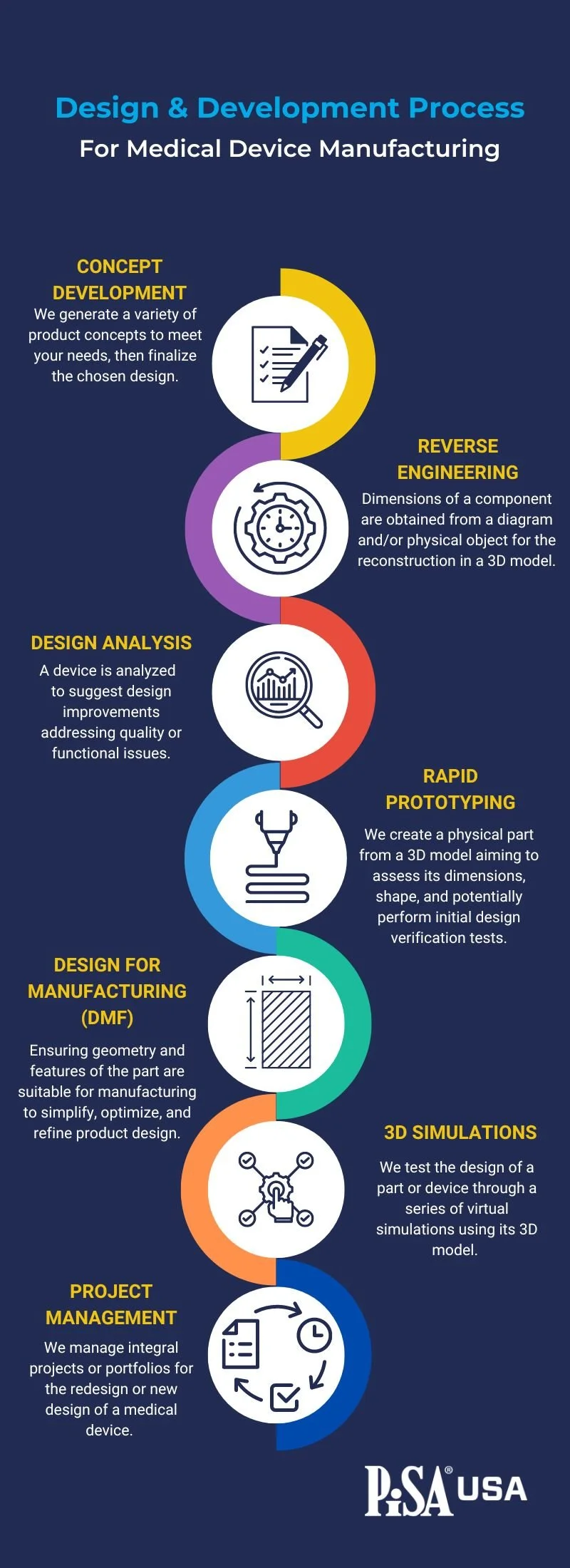 Design & Development Process
For Medical Device Manufacturing

CONCEPT DEVELOPMENT
We generate a variety of product concepts to meet your needs, then finalize the chosen design.

REVERSE ENGINEERING
Dimensions of a component are obtained from a diagram and/or physical object for the reconstruction in a 3D model.

DESIGN ANALYSIS
A device is analyzed to suggest design improvements addressing quality or functional issues.

RAPID PROTOTYPING
We create a physical part from a 3D model aiming to assess its dimensions, shape, and potentially perform initial design verification tests.

DESIGN FOR MANUFACTURING (DMF)
Ensuring geometry and features of the part are suitable for manufacturing to simplify, optimize, and refine product design.

3D SIMULATIONS
We test the design of a part or device through a series of virtual simulations using its 3D model.

PROJECT MANAGEMENT
We manage integral projects or portfolios for the redesign or new design of a medical device.

PiSA® USA