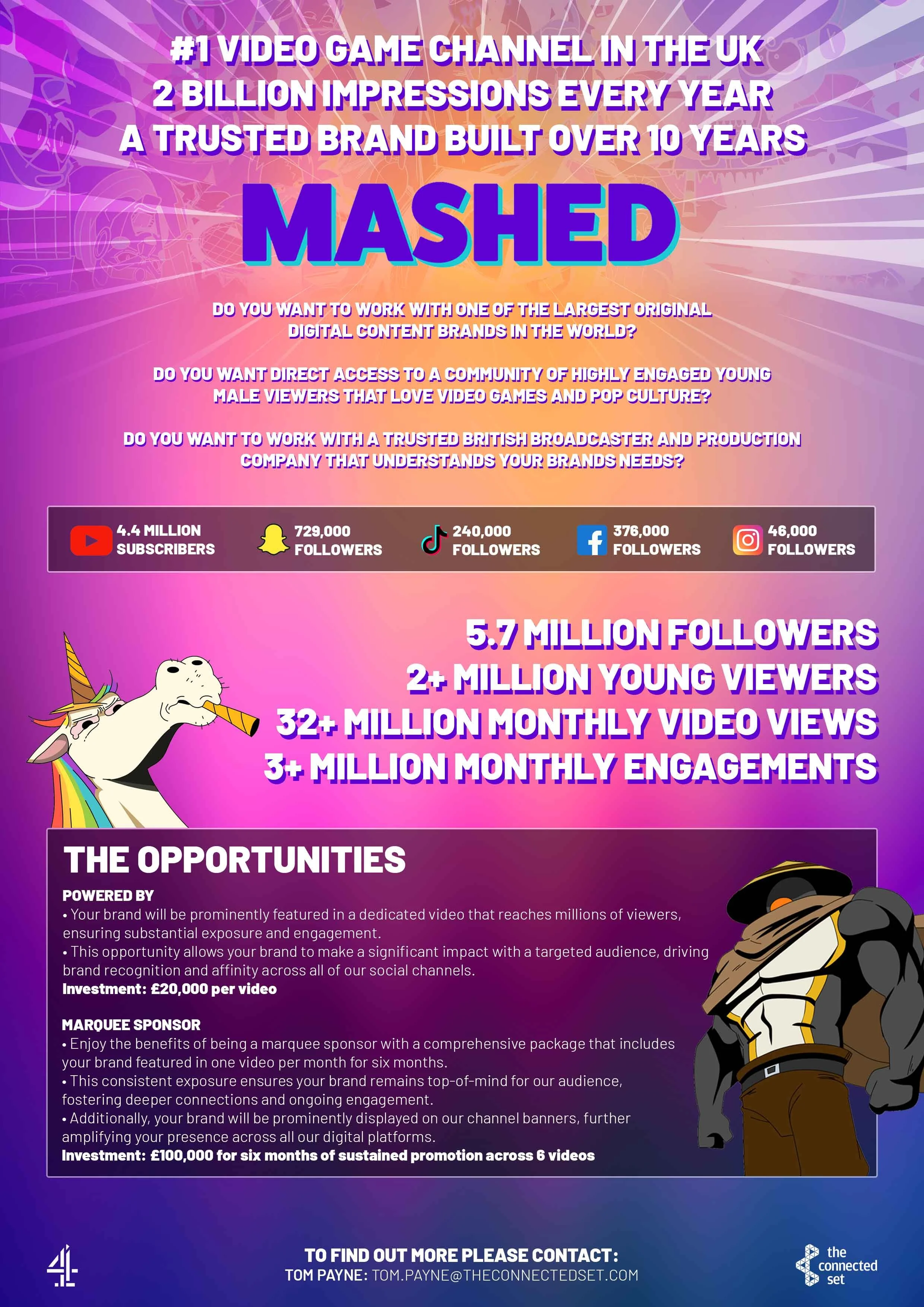 #1 VIDEO GAME CHANNEL IN THE UK
2 BILLION IMPRESSIONS EVERY YEAR
A TRUSTED BRAND BUILT OVER 10 YEARS

MASHED

DO YOU WANT TO WORK WITH ONE OF THE LARGEST ORIGINAL DIGITAL CONTENT BRANDS IN THE WORLD?

DO YOU WANT DIRECT ACCESS TO A COMMUNITY OF HIGHLY ENGAGED YOUNG MALE VIEWERS THAT LOVE VIDEO GAMES AND POP CULTURE?

DO YOU WANT TO WORK WITH A TRUSTED BRITISH BROADCASTER AND PRODUCTION COMPANY THAT UNDERSTANDS YOUR BRANDS NEEDS?

4.4 MILLION SUBSCRIBERS
729,000 FOLLOWERS
240,000 FOLLOWERS
376,000 FOLLOWERS
46,000 FOLLOWERS

5.7 MILLION FOLLOWERS
2+ MILLION YOUNG VIEWERS
32+ MILLION MONTHLY VIDEO VIEWS
3+ MILLION MONTHLY ENGAGEMENTS

THE OPPORTUNITIES

POWERED BY
• Your brand will be prominently featured in a dedicated video that reaches millions of viewers, ensuring substantial exposure and engagement.
• This opportunity allows your brand to make a significant impact with a targeted audience, driving brand recognition and affinity across all of our social channels.
Investment: £20,000 per video

MARQUEE SPONSOR
• Enjoy the benefits of being a marquee sponsor with a comprehensive package that includes your brand featured in one video per month for six months.
• This consistent exposure ensures your brand remains top-of-mind for our audience, fostering deeper connections and ongoing engagement.
• Additionally, your brand will be prominently displayed on our channel banners, further amplifying your presence across all our digital platforms.
Investment: £100,000 for six months of sustained promotion across 6 videos

4

TO FIND OUT MORE PLEASE CONTACT:
TOM PAYNE: TOM.PAYNE@THECONNECTEDSET.COM

the connected set