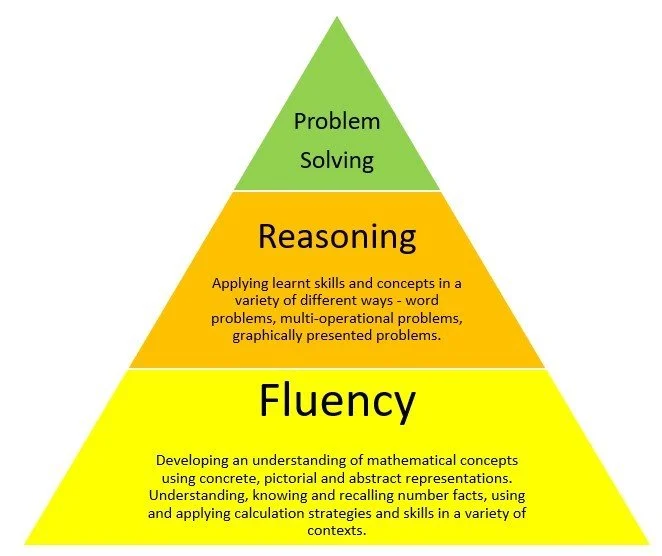 Problem Solving

Reasoning

Applying learnt skills and concepts in a variety of different ways - word problems, multi-operational problems, graphically presented problems.

Fluency

Developing an understanding of mathematical concepts using concrete, pictorial and abstract representations. Understanding, knowing and recalling number facts, using and applying calculation strategies and skills in a variety of contexts.