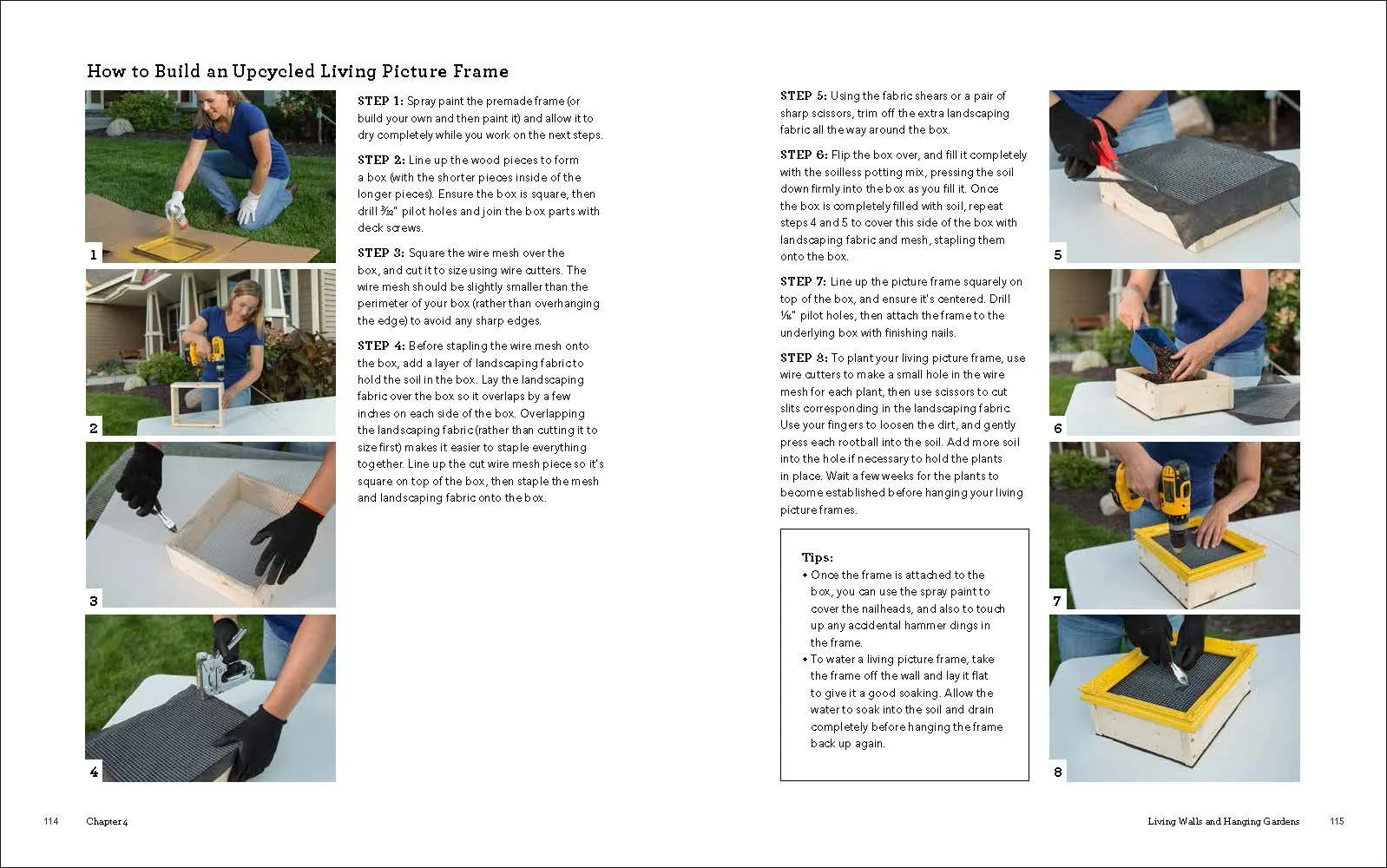 How to Build an Upcycled Living Picture Frame

1

2

3

4

STEP 1: Spray paint the premade frame (or build your own and then paint it) and allow it to dry completely while you work on the next steps.

STEP 2: Line up the wood pieces to form a box (with the shorter pieces inside of the longer pieces). Ensure the box is square, then drill $\frac{3}{32}$" pilot holes and join the box parts with deck screws.

STEP 3: Square the wire mesh over the box, and cut it to size using wire cutters. The wire mesh should be slightly smaller than the perimeter of your box (rather than overhanging the edge) to avoid any sharp edges.

STEP 4: Before stapling the wire mesh onto the box, add a layer of landscaping fabric to hold the soil in the box. Lay the landscaping fabric over the box so it overlaps by a few inches on each side of the box. Overlapping the landscaping fabric (rather than cutting it to size first) makes it easier to staple everything together. Line up the cut wire mesh piece so it's square on top of the box, then staple the mesh and landscaping fabric onto the box.

STEP 5: Using the fabric shears or a pair of sharp scissors, trim off the extra landscaping fabric all the way around the box.

STEP 6: Flip the box over, and fill it completely with the soilless potting mix, pressing the soil down firmly into the box as you fill it. Once the box is completely filled with soil, repeat steps 4 and 5 to cover this side of the box with landscaping fabric and mesh, stapling them onto the box.

STEP 7: Line up the picture frame squarely on top of the box, and ensure it's centered. Drill $\frac{1}{16}$" pilot holes, then attach the frame to the underlying box with finishing nails.

STEP 8: To plant your living picture frame, use wire cutters to make a small hole in the wire mesh for each plant, then use scissors to cut slits corresponding in the landscaping fabric. Use your fingers to loosen the dirt, and gently press each rootball into the soil. Add more soil into the hole if necessary to hold the plants in place. Wait a few weeks for the plants to become established before hanging your living picture frames.

Tips:
• Once the frame is attached to the box, you can use the spray paint to cover the nailheads, and also to touch up any accidental hammer dings in the frame.
• To water a living picture frame, take the frame off the wall and lay it flat to give it a good soaking. Allow the water to soak into the soil and drain completely before hanging the frame back up again.

5

6

7

8

114 Chapter 4

Living Walls and Hanging Gardens 115