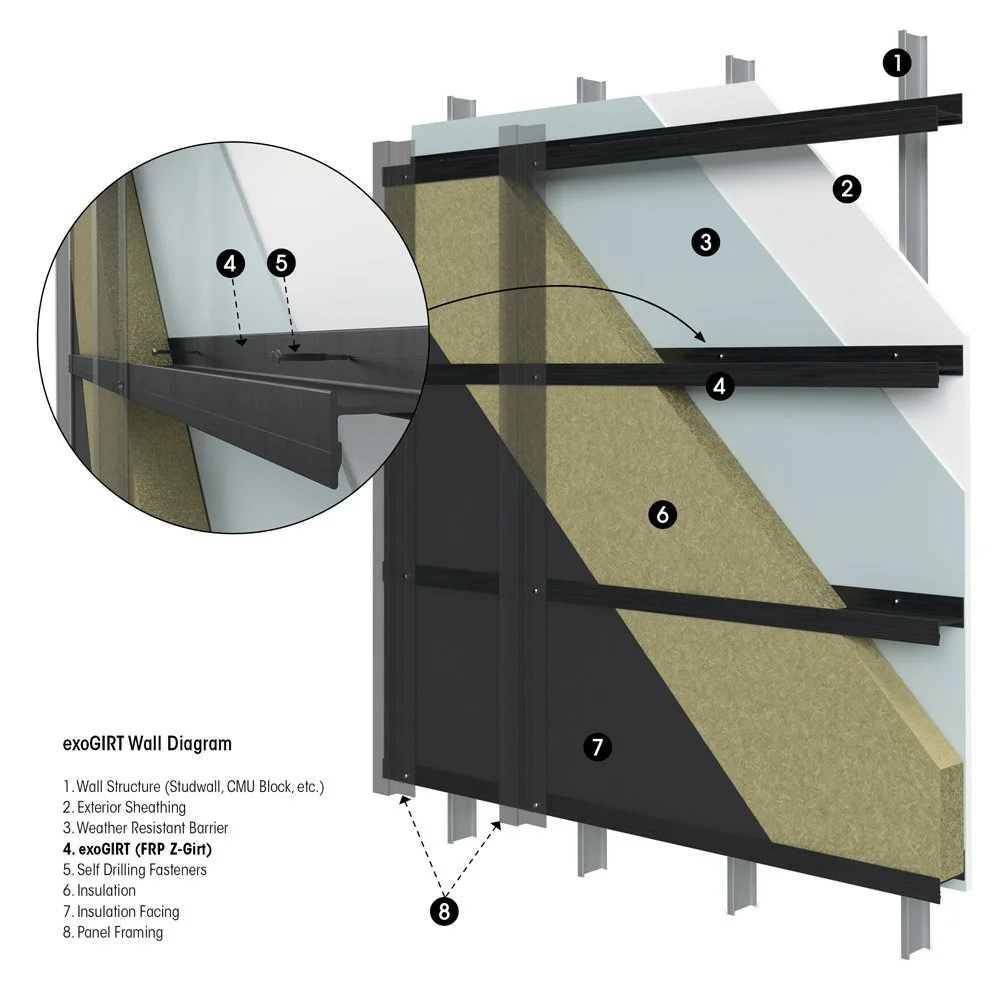 1

2

3

4

5

4

6

7

8

exoGIRT Wall Diagram

1. Wall Structure (Studwall, CMU Block, etc.)
2. Exterior Sheathing
3. Weather Resistant Barrier
4. exoGIRT (FRP Z-Girt)
5. Self Drilling Fasteners
6. Insulation
7. Insulation Facing
8. Panel Framing