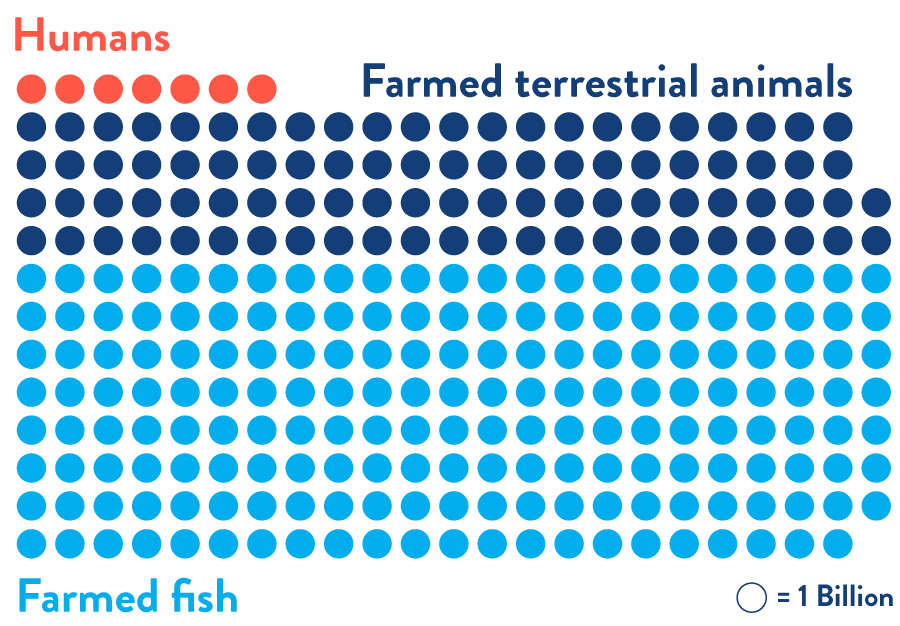 Humans

Farmed terrestrial animals

Farmed fish

= 1 Billion