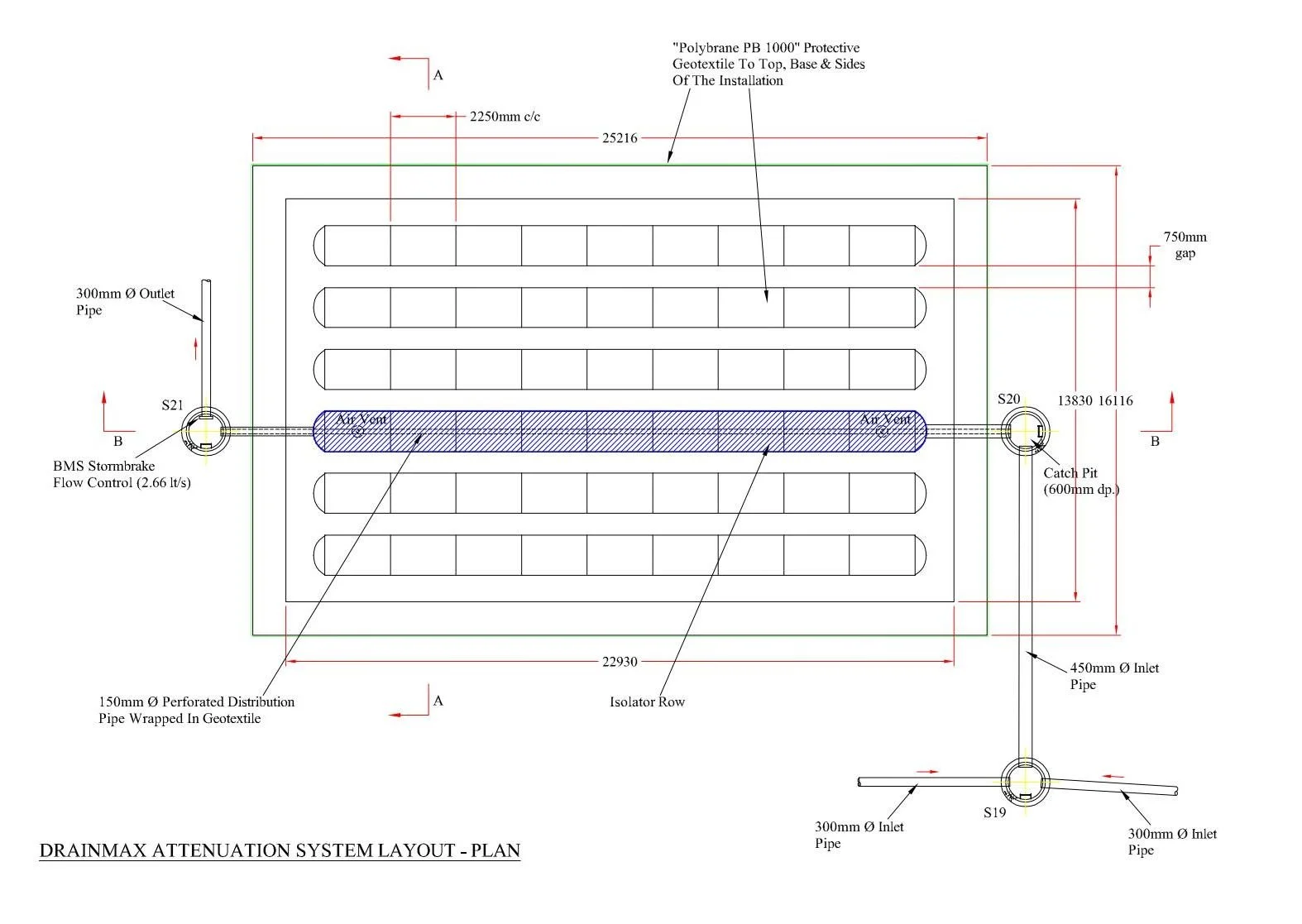 "Polybrane PB 1000" Protective Geotextile To Top, Base & Sides Of The Installation

A

2250mm c/c

25216

750mm gap

300mm Ø Outlet Pipe

S21

B

BMS Stormbrake Flow Control (2.66 lt/s)

Air Vent

Air Vent

S20

13830

16116

B

Catch Pit (600mm dp.)

22930

450mm Ø Inlet Pipe

150mm Ø Perforated Distribution Pipe Wrapped In Geotextile

A

Isolator Row

S19

300mm Ø Inlet Pipe

300mm Ø Inlet Pipe

DRAINMAX ATTENUATION SYSTEM LAYOUT - PLAN