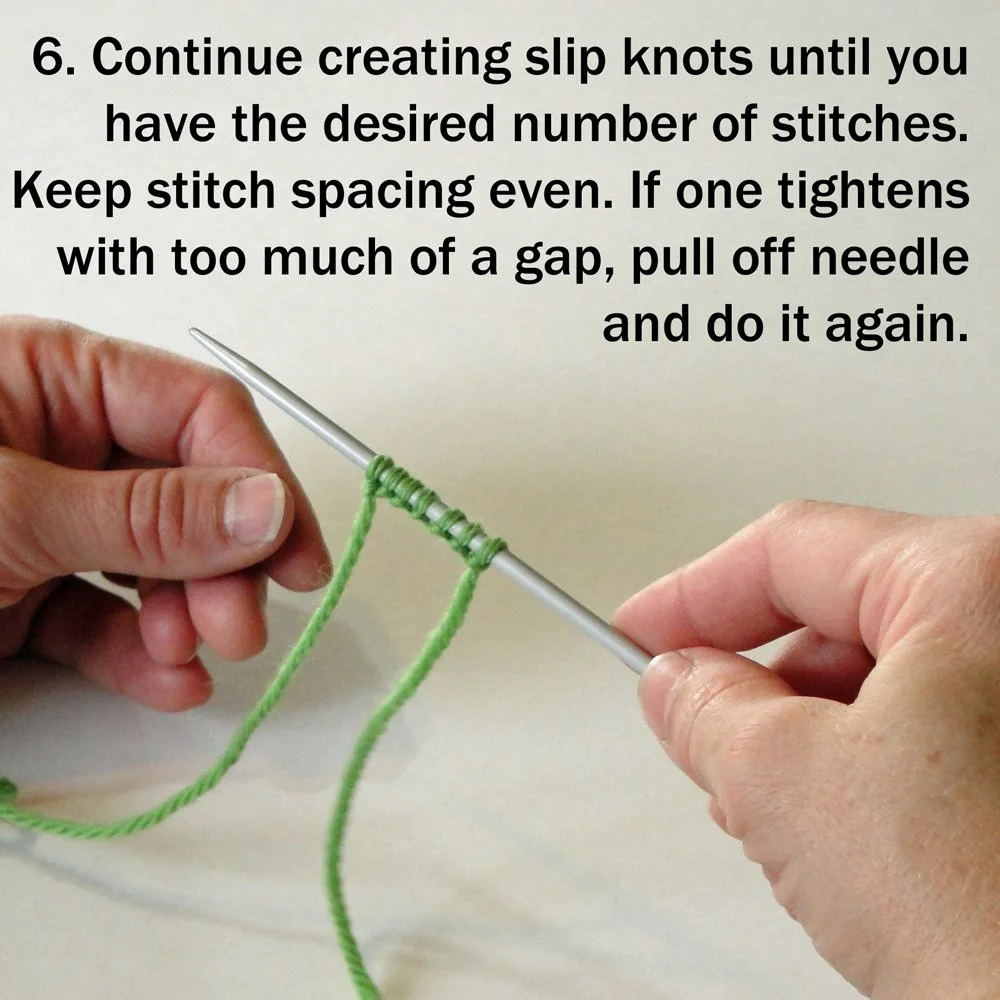 6. Continue creating slip knots until you have the desired number of stitches. Keep stitch spacing even. If one tightens with too much of a gap, pull off needle and do it again.