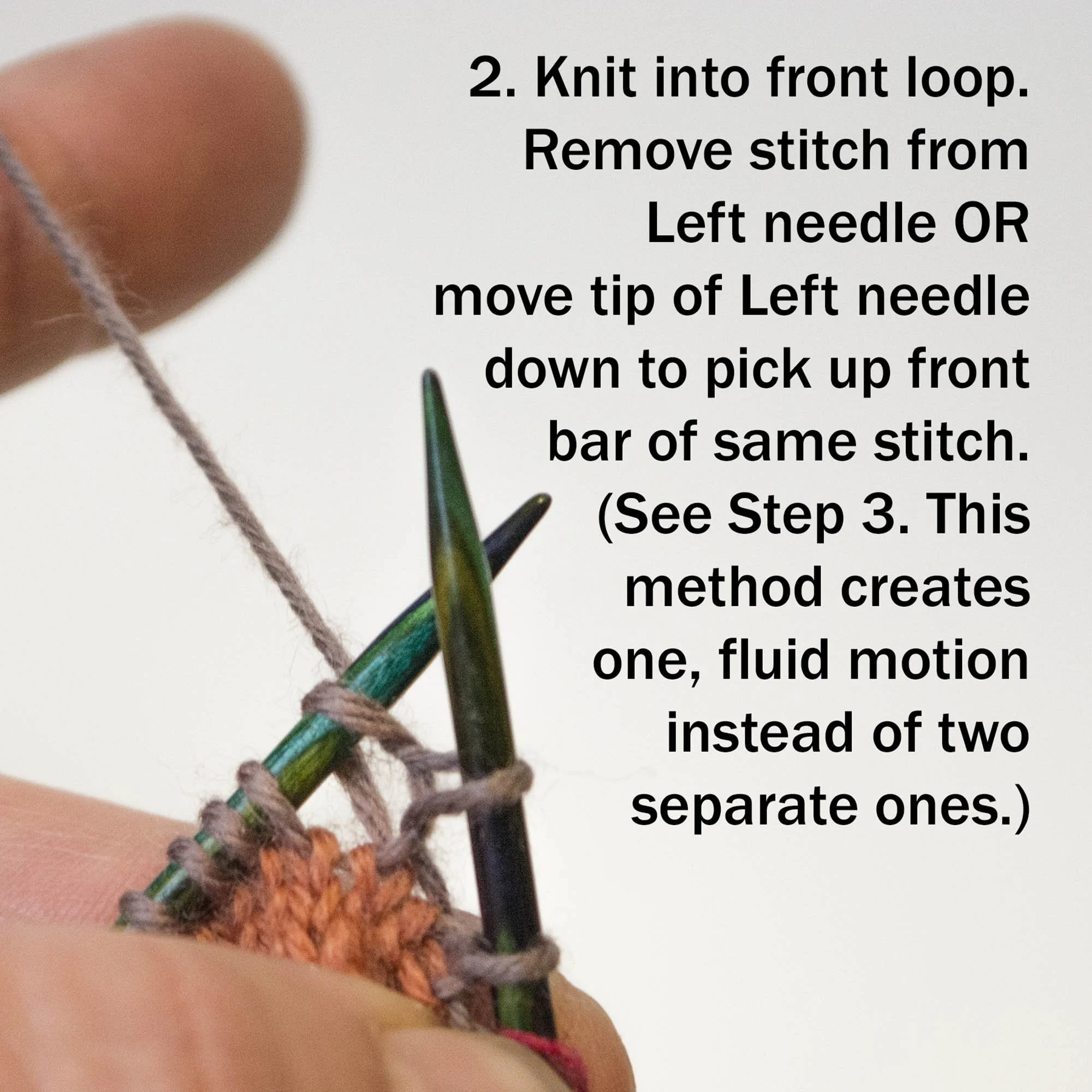 2. Knit into front loop. Remove stitch from Left needle OR move tip of Left needle down to pick up front bar of same stitch. (See Step 3. This method creates one, fluid motion instead of two separate ones.)