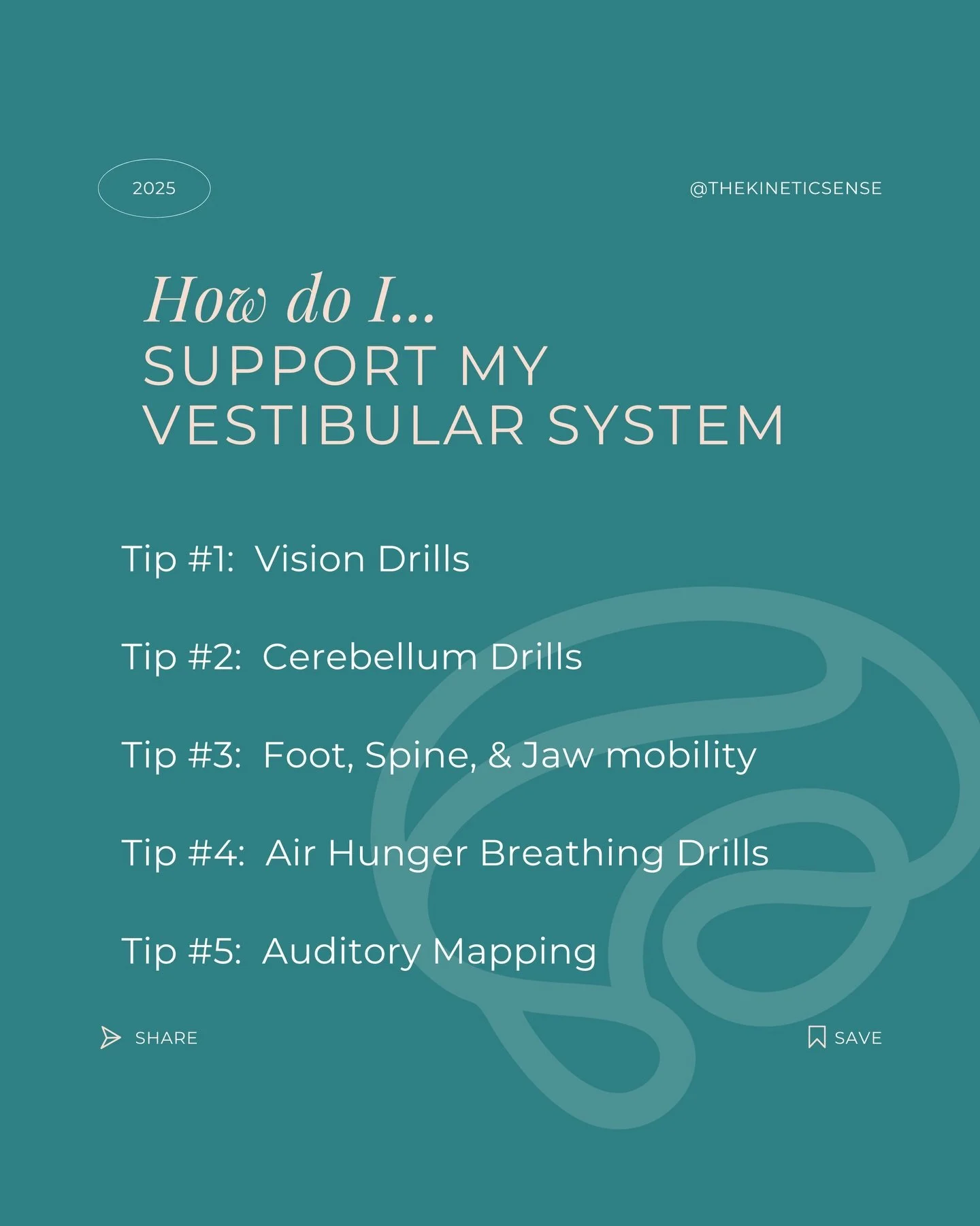 2025

@THEKINETICSENSE

How do I...
SUPPORT MY VESTIBULAR SYSTEM

Tip #1: Vision Drills

Tip #2: Cerebellum Drills

Tip #3: Foot, Spine, & Jaw mobility

Tip #4: Air Hunger Breathing Drills

Tip #5: Auditory Mapping

SHARE

SAVE