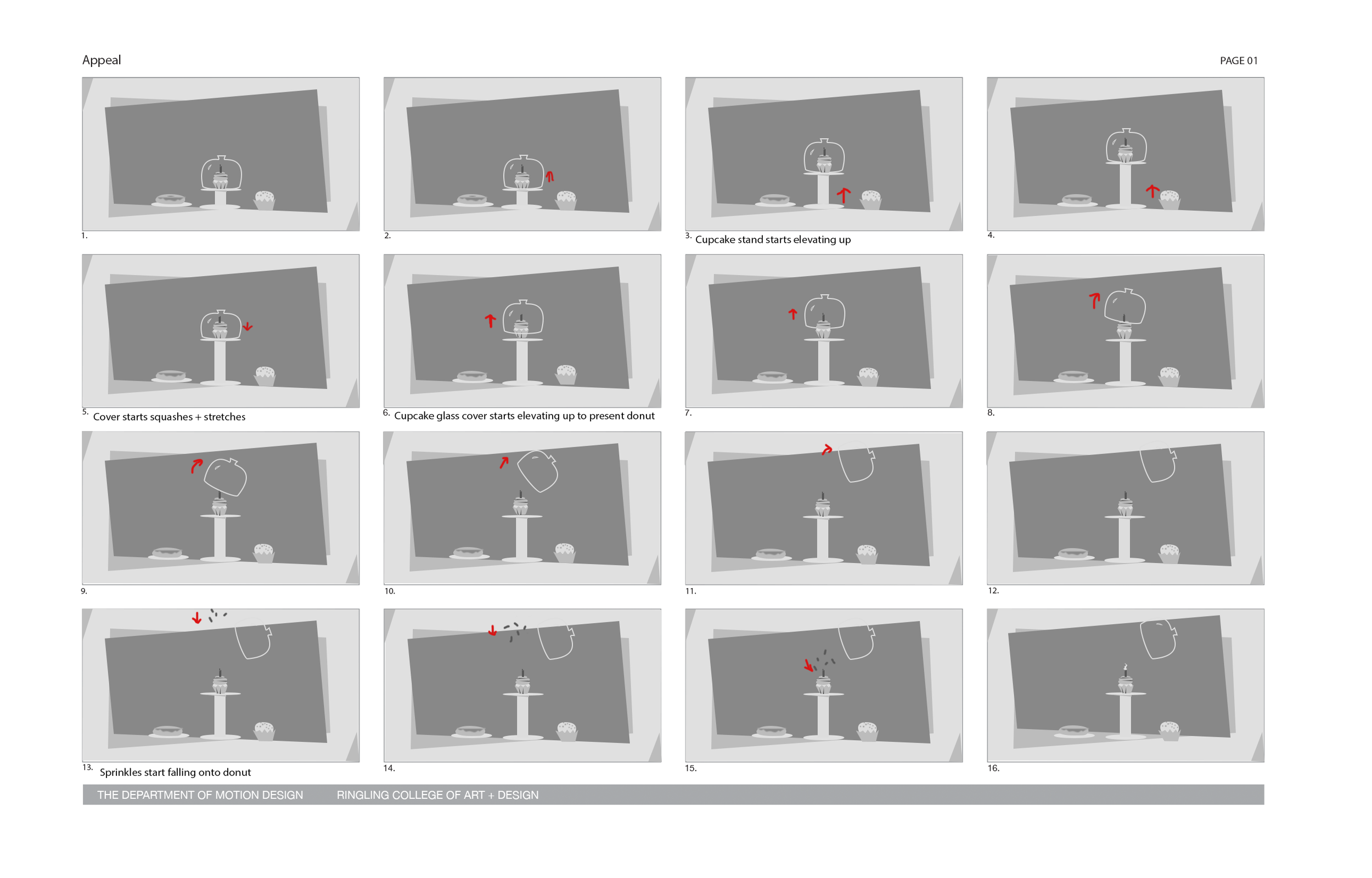 Appeal

PAGE 01

1.

2.

3. Cupcake stand starts elevating up

4.

5. Cover starts squashes + stretches

6. Cupcake glass cover starts elevating up to present donut

7.

8.

9.

10.

11.

12.

13. Sprinkles start falling onto donut

14.

15.

16.

THE DEPARTMENT OF MOTION DESIGN RINGLING COLLEGE OF ART + DESIGN