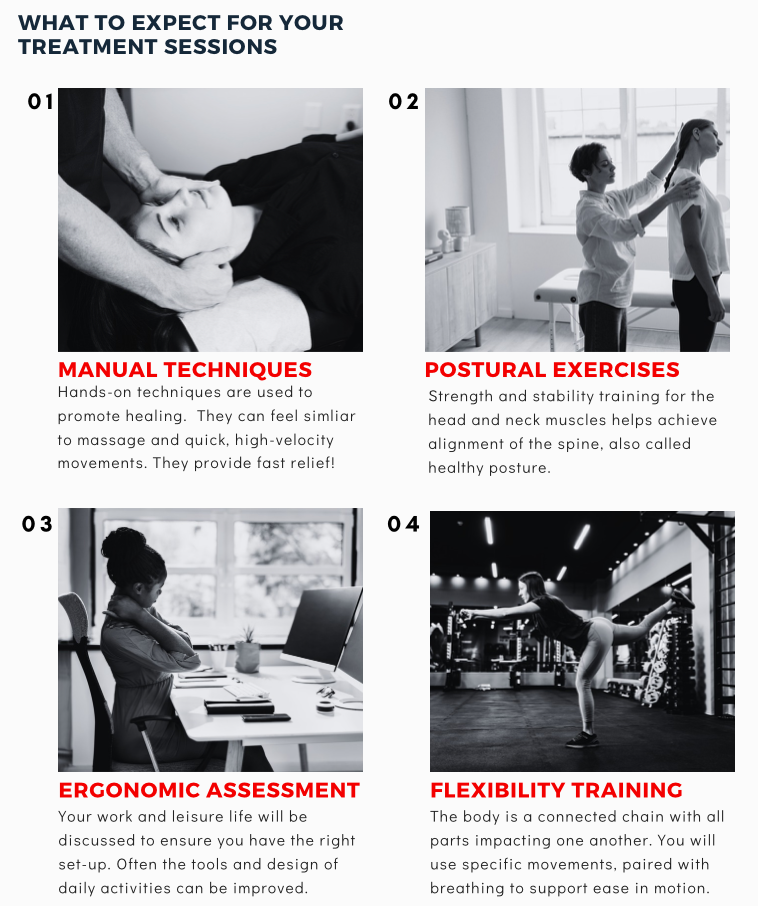 WHAT TO EXPECT FOR YOUR TREATMENT SESSIONS

01

MANUAL TECHNIQUES

Hands-on techniques are used to promote healing. They can feel simliar to massage and quick, high-velocity movements. They provide fast relief!

02

POSTURAL EXERCISES

Strength and stability training for the head and neck muscles helps achieve alignment of the spine, also called healthy posture.

03

ERGONOMIC ASSESSMENT

Your work and leisure life will be discussed to ensure you have the right set-up. Often the tools and design of daily activities can be improved.

04

FLEXIBILITY TRAINING

The body is a connected chain with all parts impacting one another. You will use specific movements, paired with breathing to support ease in motion.