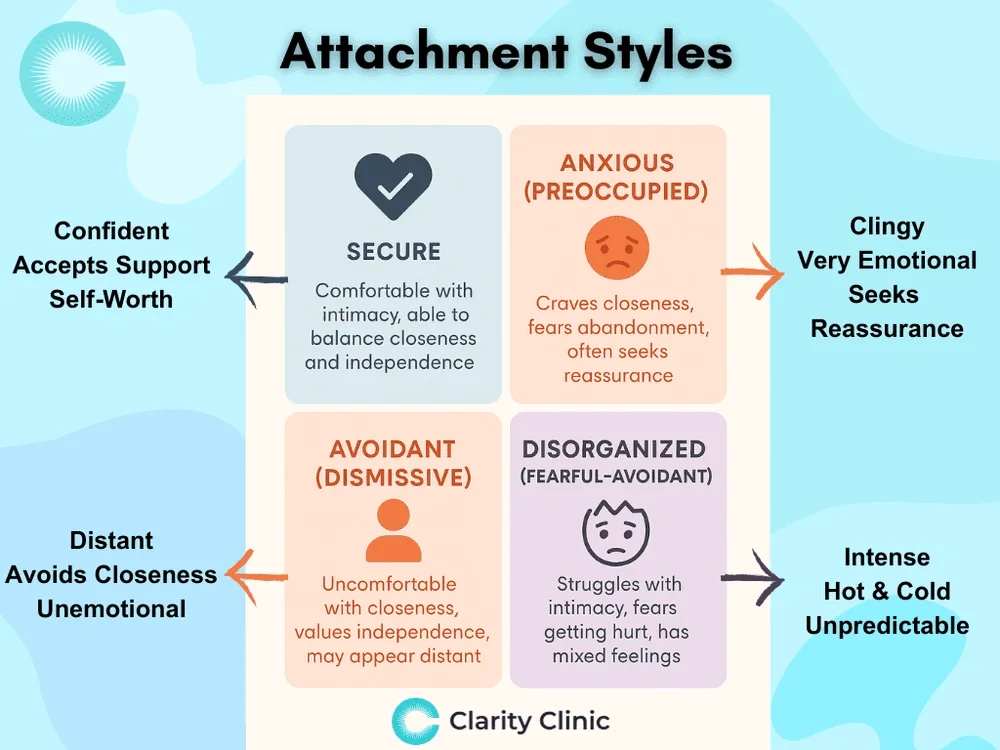 Attachment Styles

Confident
Accepts Support
Self-Worth

SECURE

Comfortable with intimacy, able to balance closeness and independence

ANXIOUS (PREOCCUPIED)

Craves closeness, fears abandonment, often seeks reassurance

Clingy
Very Emotional
Seeks
Reassurance

Distant
Avoids Closeness
Unemotional

AVOIDANT (DISMISSIVE)

Uncomfortable with closeness, values independence, may appear distant

DISORGANIZED (FEARFUL-AVOIDANT)

Struggles with intimacy, fears getting hurt, has mixed feelings

Intense
Hot & Cold
Unpredictable

Clarity Clinic