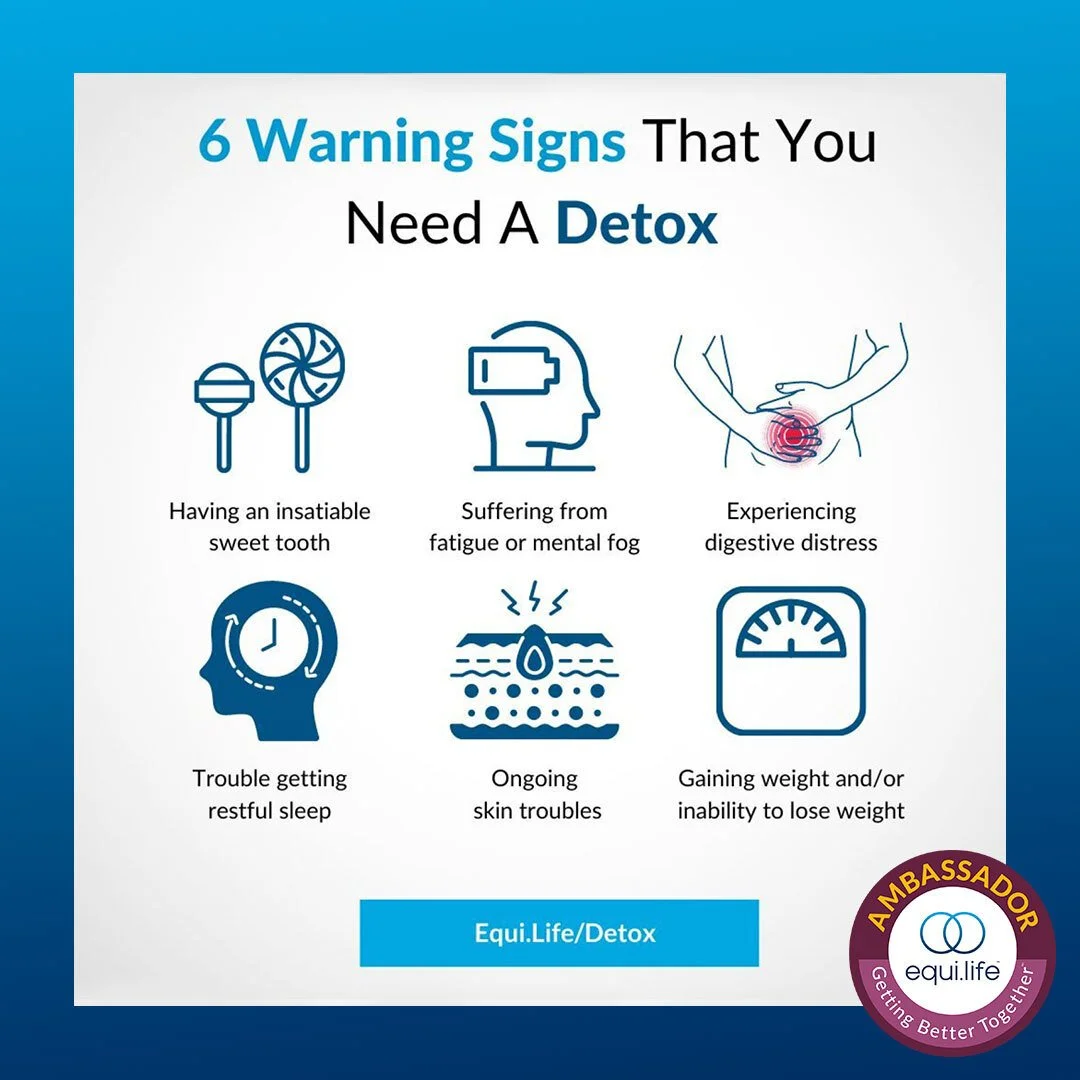 6 Warning Signs That You Need A Detox

Having an insatiable sweet tooth

Suffering from fatigue or mental fog

Experiencing digestive distress

Trouble getting restful sleep

Ongoing skin troubles

Gaining weight and/or inability to lose weight

Equi.Life/Detox

AMBASSADOR
equi.life
Getting Better Together