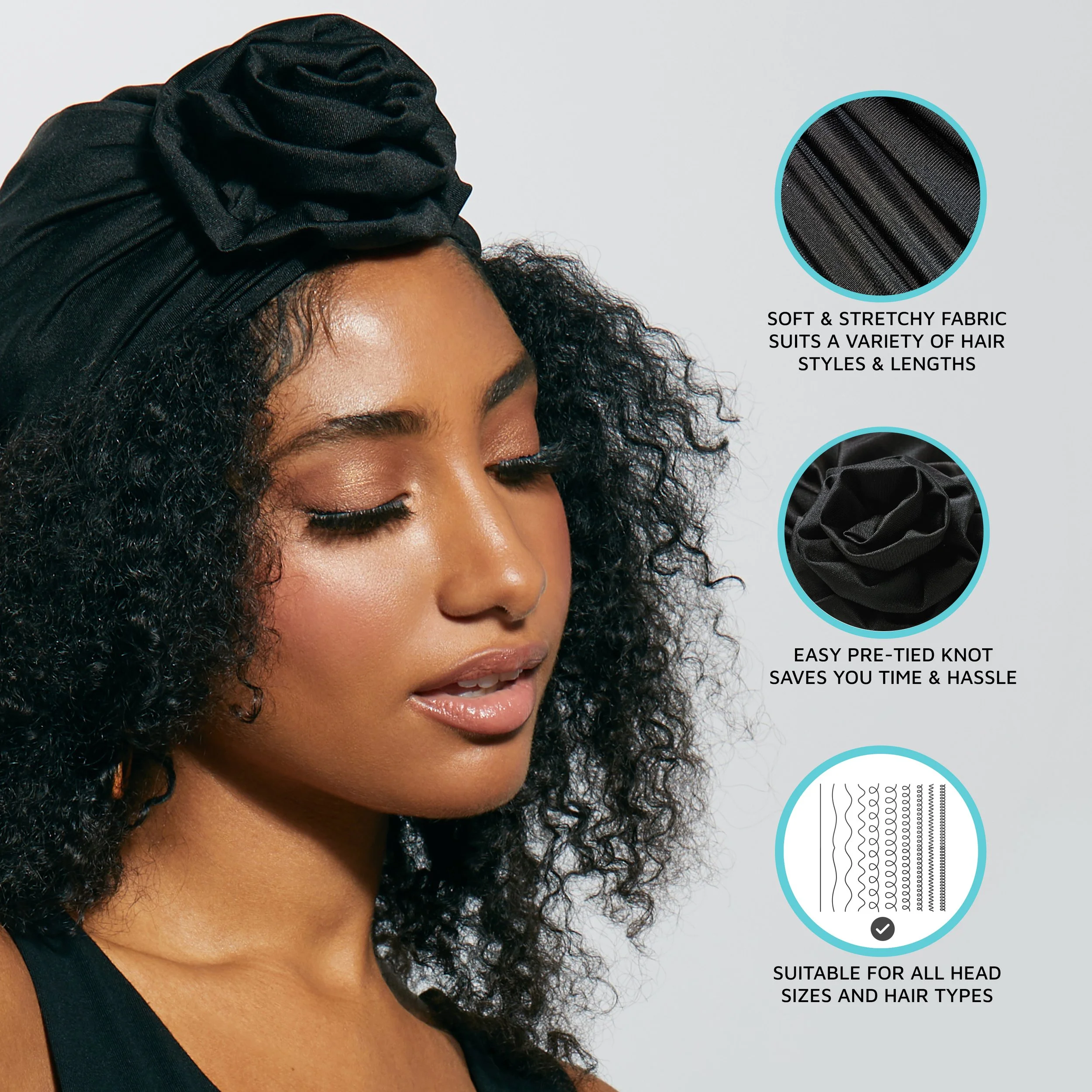 SOFT & STRETCHY FABRIC SUITS A VARIETY OF HAIR STYLES & LENGTHS

EASY PRE-TIED KNOT SAVES YOU TIME & HASSLE

SUITABLE FOR ALL HEAD SIZES AND HAIR TYPES