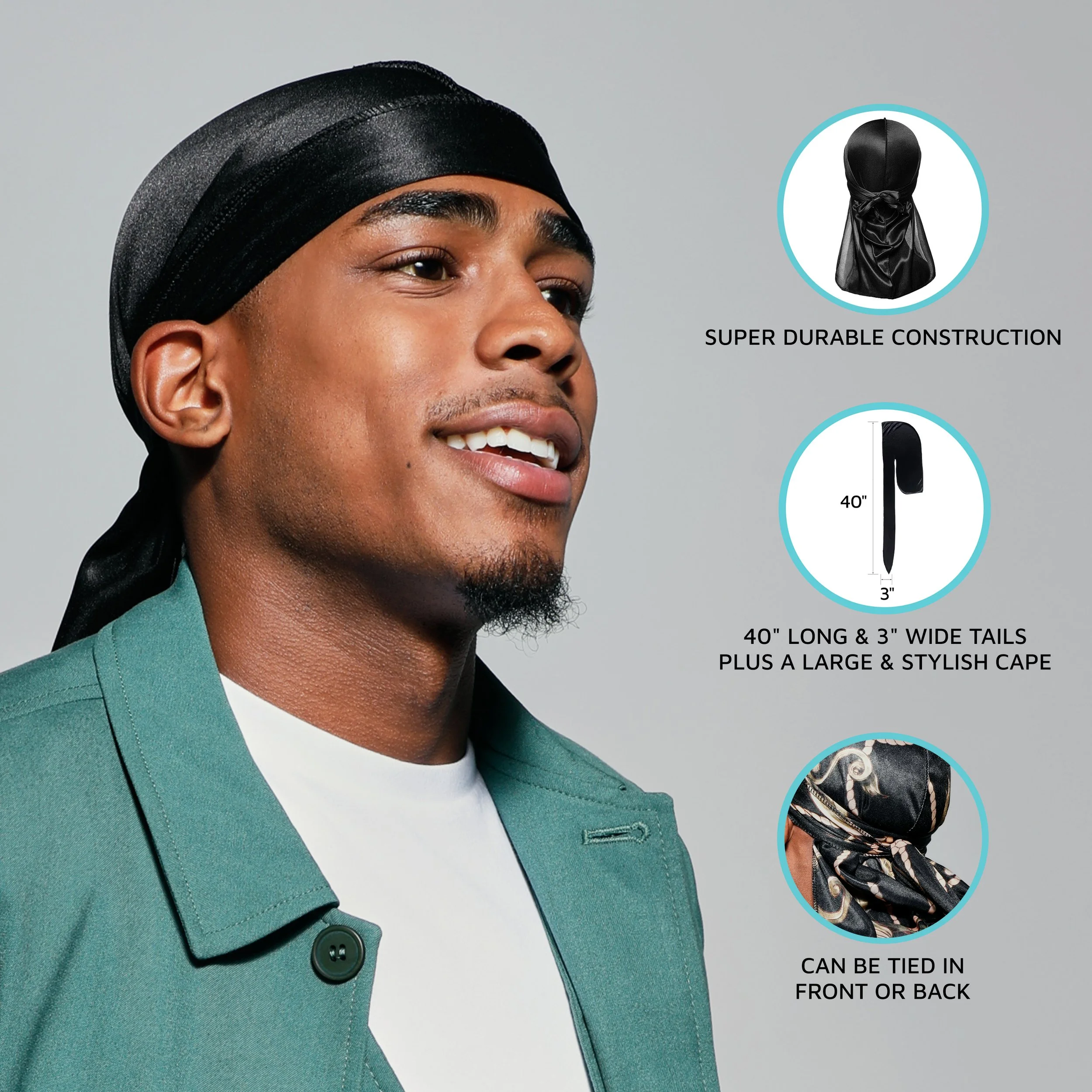 SUPER DURABLE CONSTRUCTION

40"

3"

40" LONG & 3" WIDE TAILS
PLUS A LARGE & STYLISH CAPE

CAN BE TIED IN
FRONT OR BACK