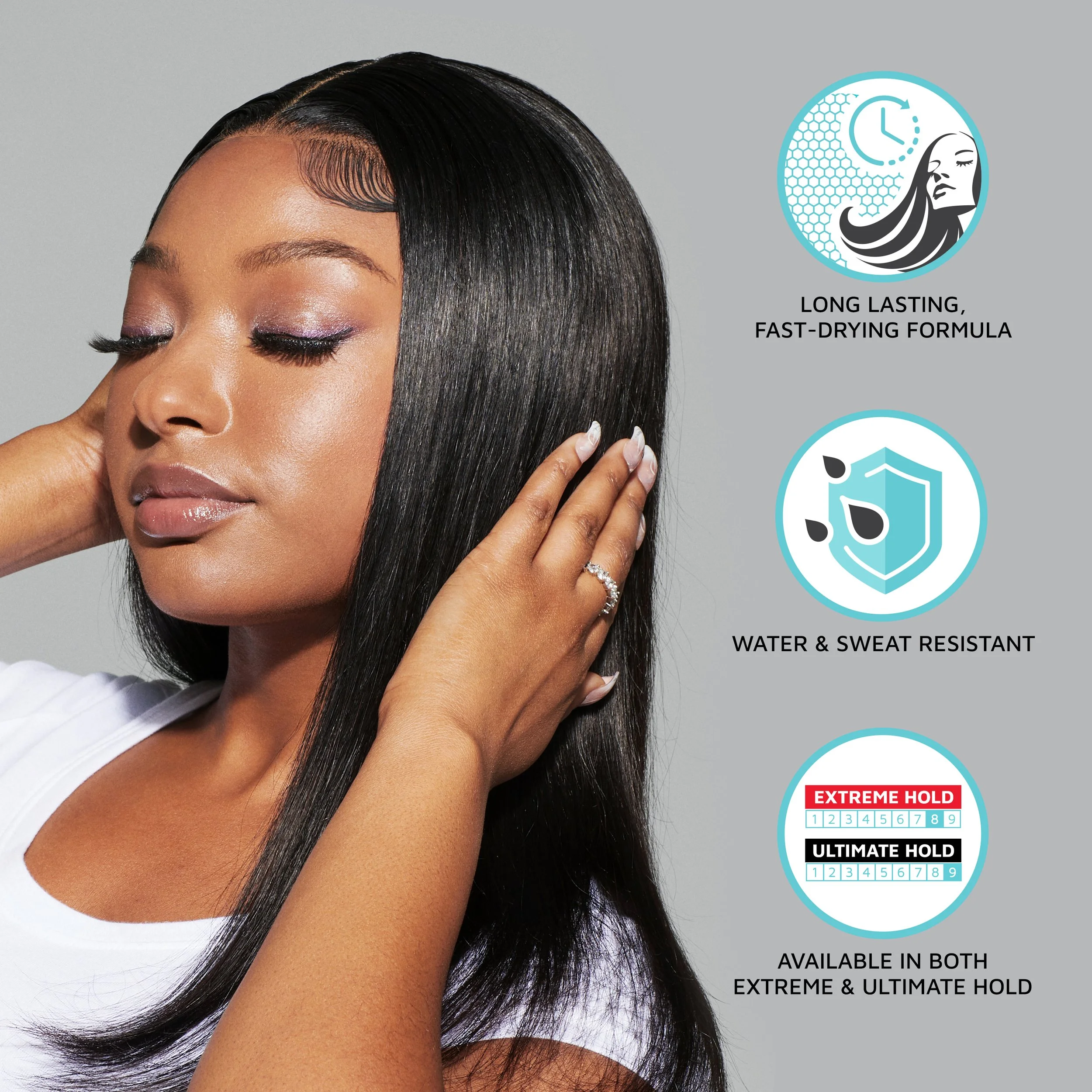 LONG LASTING, FAST-DRYING FORMULA

WATER & SWEAT RESISTANT

EXTREME HOLD
1 2 3 4 5 6 7 8 9

ULTIMATE HOLD
1 2 3 4 5 6 7 8 9

AVAILABLE IN BOTH EXTREME & ULTIMATE HOLD