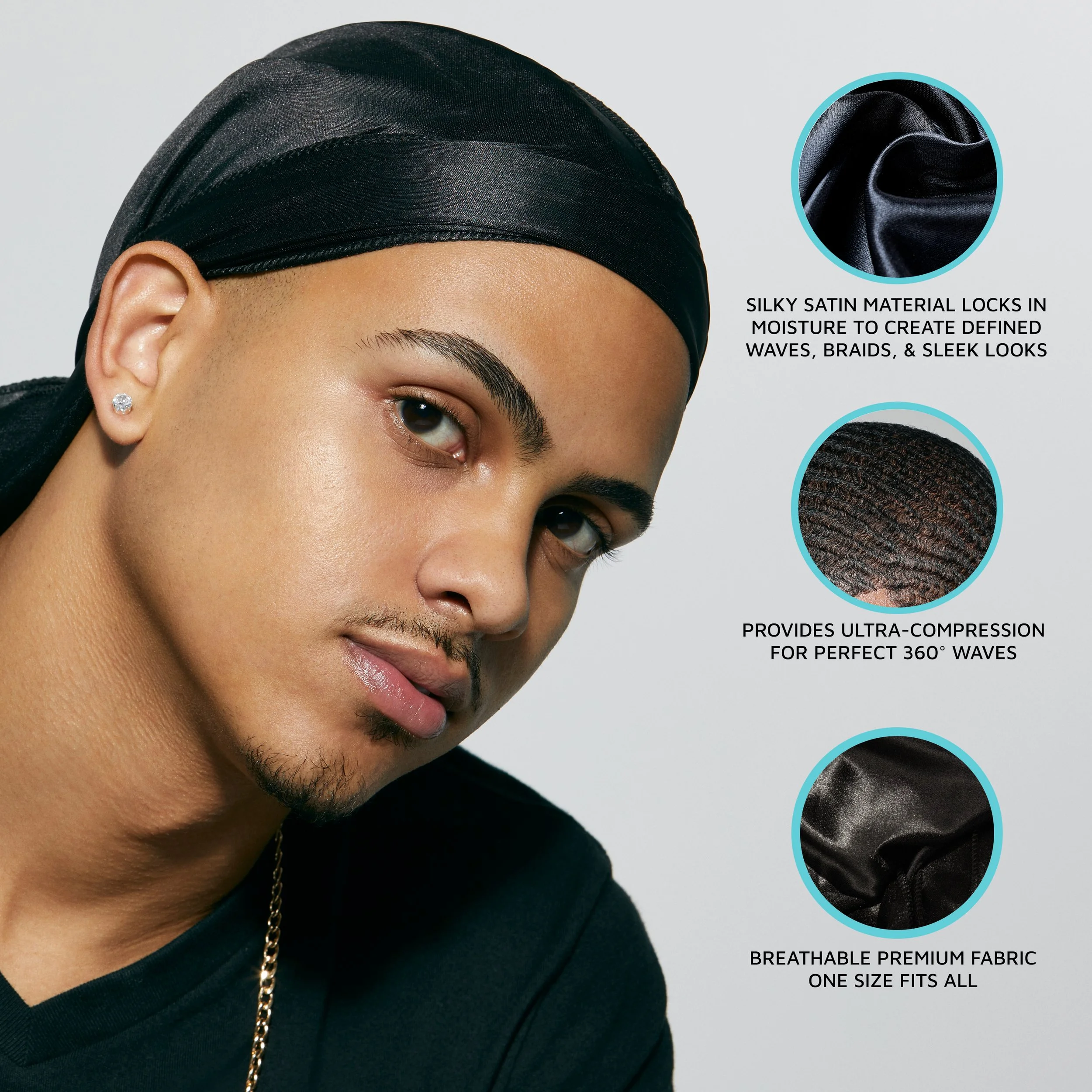 SILKY SATIN MATERIAL LOCKS IN MOISTURE TO CREATE DEFINED WAVES, BRAIDS, & SLEEK LOOKS

PROVIDES ULTRA-COMPRESSION FOR PERFECT 360° WAVES

BREATHABLE PREMIUM FABRIC ONE SIZE FITS ALL