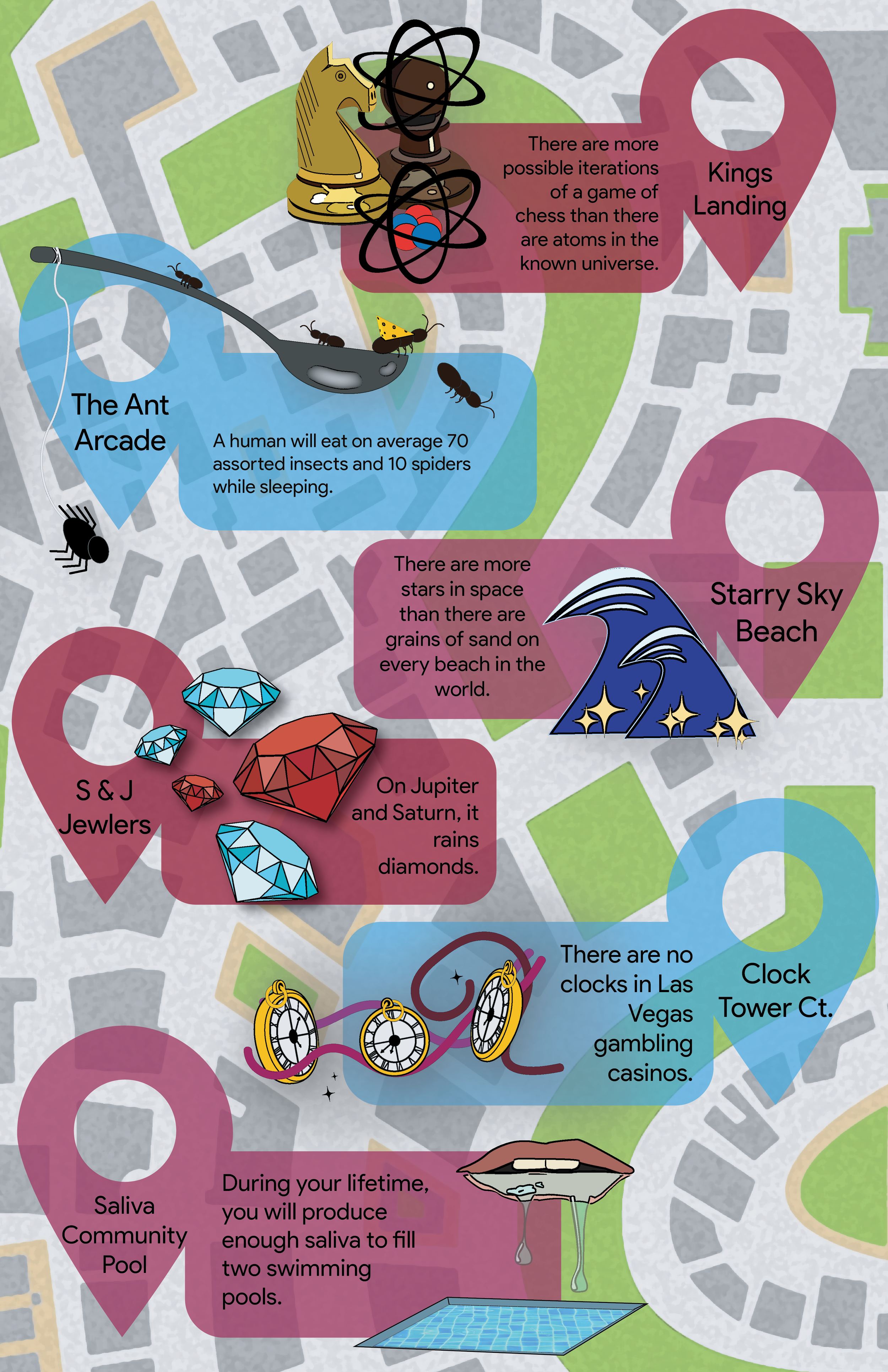 There are more possible iterations of a game of chess than there are atoms in the known universe.

Kings Landing

The Ant Arcade

A human will eat on average 70 assorted insects and 10 spiders while sleeping.

There are more stars in space than there are grains of sand on every beach in the world.

Starry Sky Beach

S & J Jewlers

On Jupiter and Saturn, it rains diamonds.

There are no clocks in Las Vegas gambling casinos.

Clock Tower Ct.

Saliva Community Pool

During your lifetime, you will produce enough saliva to fill two swimming pools.