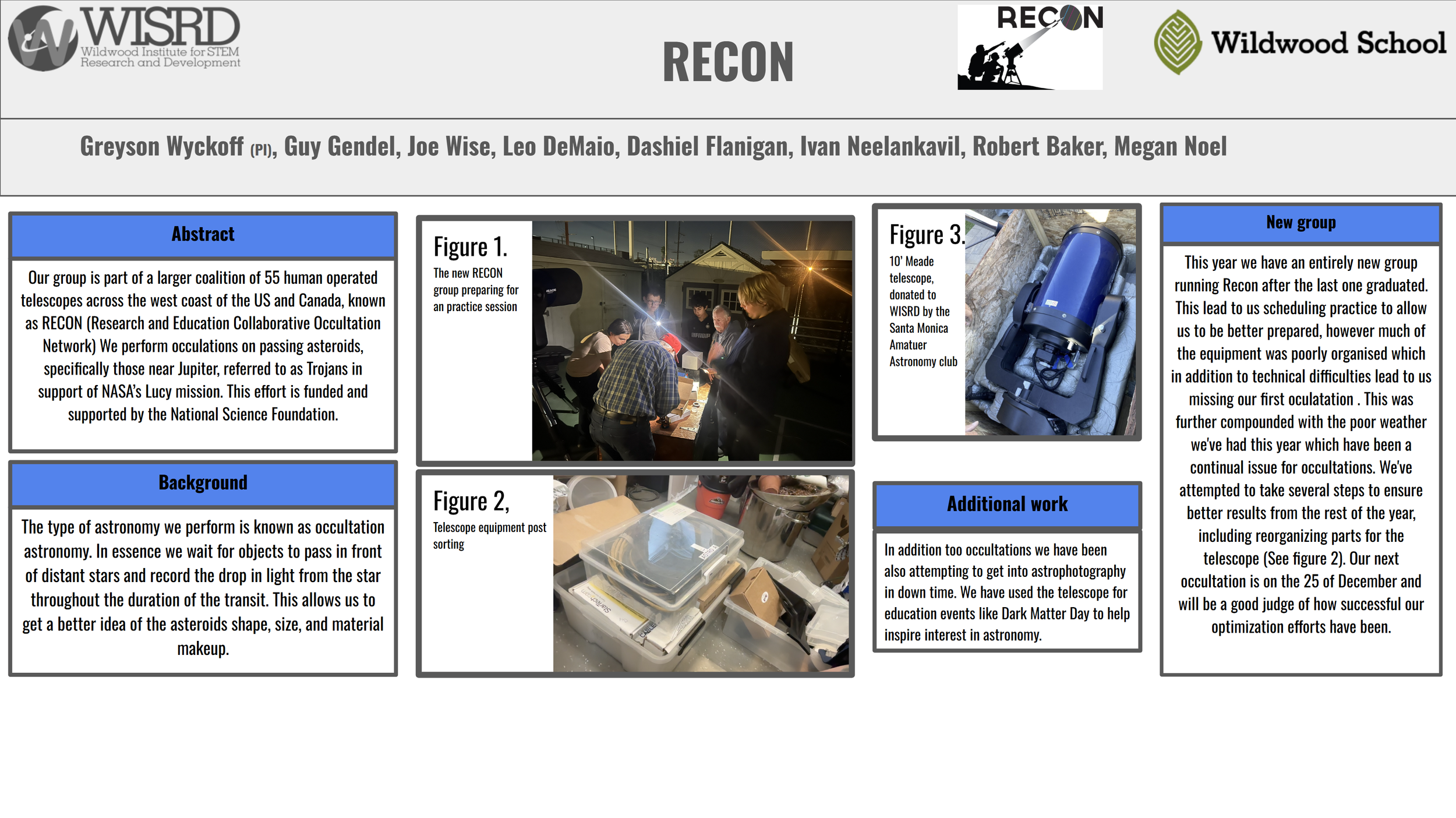 WISRD
Wildwood Institute for STEM Research and Development

RECON

RECON

Wildwood School

Greyson Wyckoff (PI), Guy Gendel, Joe Wise, Leo DeMaio, Dashiel Flanigan, Ivan Neelankavil, Robert Baker, Megan Noel

Abstract

Our group is part of a larger coalition of 55 human operated telescopes across the west coast of the US and Canada, known as RECON (Research and Education Collaborative Occultation Network) We perform occulations on passing asteroids, specifically those near Jupiter, referred to as Trojans in support of NASA's Lucy mission. This effort is funded and supported by the National Science Foundation.

Background

The type of astronomy we perform is known as occultation astronomy. In essence we wait for objects to pass in front of distant stars and record the drop in light from the star throughout the duration of the transit. This allows us to get a better idea of the asteroids shape, size, and material makeup.

Figure 1.
The new RECON group preparing for an practice session

Figure 2,
Telescope equipment post sorting

Figure 3.
10' Meade telescope, donated to WISRD by the Santa Monica Amatuer Astronomy club

Additional work

In addition too occultations we have been also attempting to get into astrophotography in down time. We have used the telescope for education events like Dark Matter Day to help inspire interest in astronomy.

New group

This year we have an entirely new group running Recon after the last one graduated. This lead to us scheduling practice to allow us to be better prepared, however much of the equipment was poorly organised which in addition to technical difficulties lead to us missing our first oculatation . This was further compounded with the poor weather we've had this year which have been a continual issue for occultations. We've attempted to take several steps to ensure better results from the rest of the year, including reorganizing parts for the telescope (See figure 2). Our next occultation is on the 25 of December and will be a good judge of how successful our optimization efforts have been.