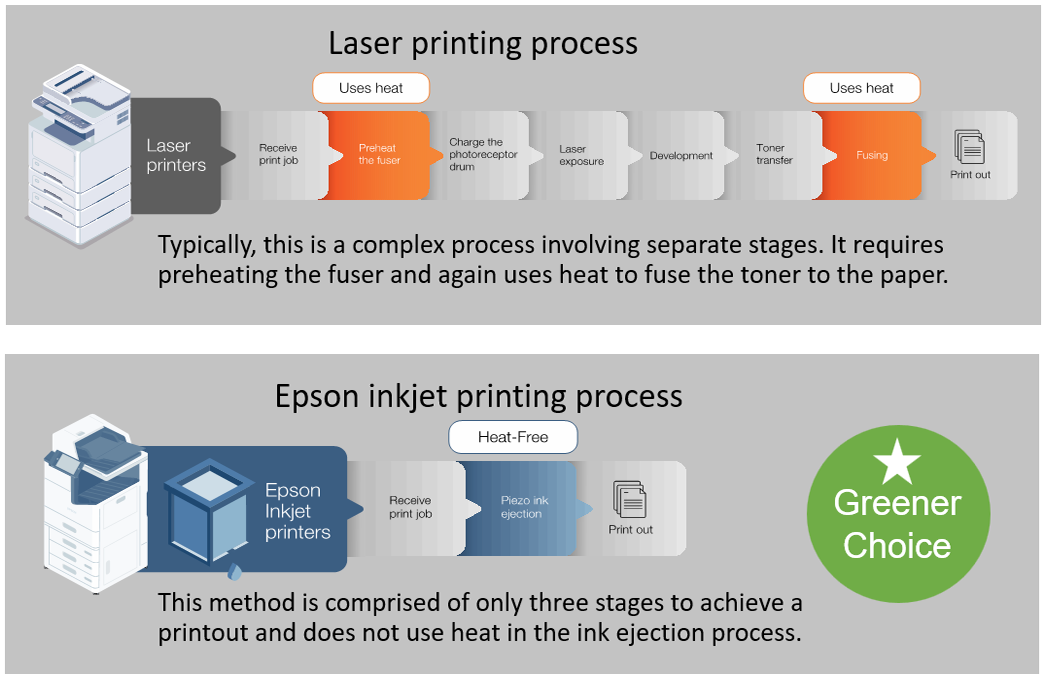 Laser printing process

Uses heat

Uses heat

Laser printers

Receive print job

Preheat the fuser

Charge the photoreceptor drum

Laser exposure

Development

Toner transfer

Fusing

Print out

Typically, this is a complex process involving separate stages. It requires preheating the fuser and again uses heat to fuse the toner to the paper.

Epson inkjet printing process

Heat-Free

Epson Inkjet printers

Receive print job

Piezo ink ejection

Print out

Greener Choice

This method is comprised of only three stages to achieve a printout and does not use heat in the ink ejection process.