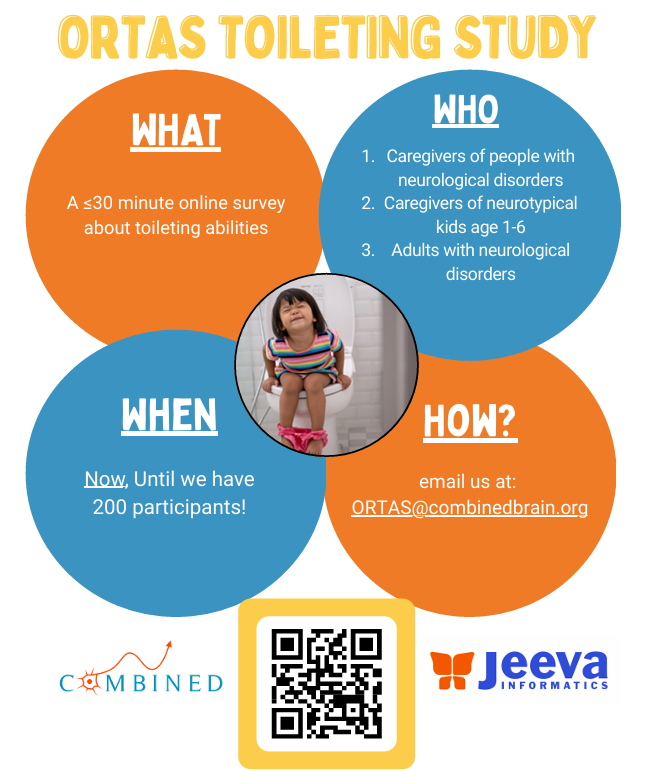 ORTAS TOILETING STUDY

WHAT

A ≤30 minute online survey about toileting abilities

WHO

1. Caregivers of people with neurological disorders
2. Caregivers of neurotypical kids age 1-6
3. Adults with neurological disorders

WHEN

Now, Until we have 200 participants!

HOW?

email us at: ORTAS@combinedbrain.org

COMBINED

Jeeva INFORMATICS