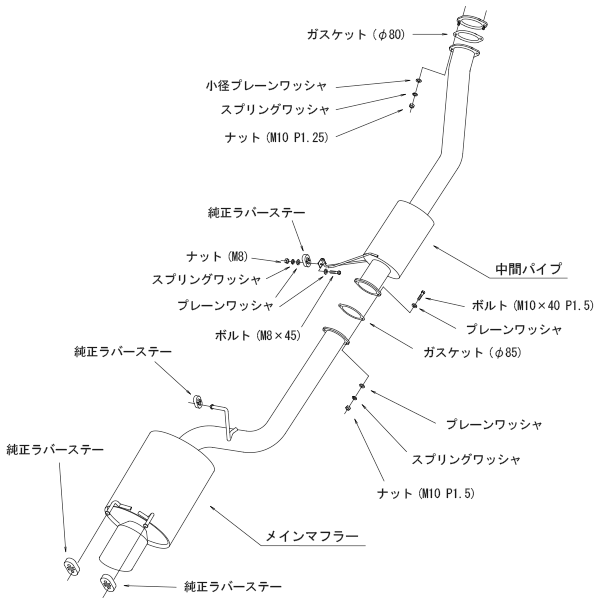 ガスケット（φ80）

小径プレーンワッシャ

スプリングワッシャ

ナット（M10 P1.25）

純正ラバーステー

ナット（M8）

スプリングワッシャ

プレーンワッシャ

ボルト（M8×45）

中間パイプ

ボルト（M10×40 P1.5）

プレーンワッシャ

ガスケット（φ85）

純正ラバーステー

プレーンワッシャ

スプリングワッシャ

ナット（M10 P1.5）

純正ラバーステー

メインマフラー

純正ラバーステー