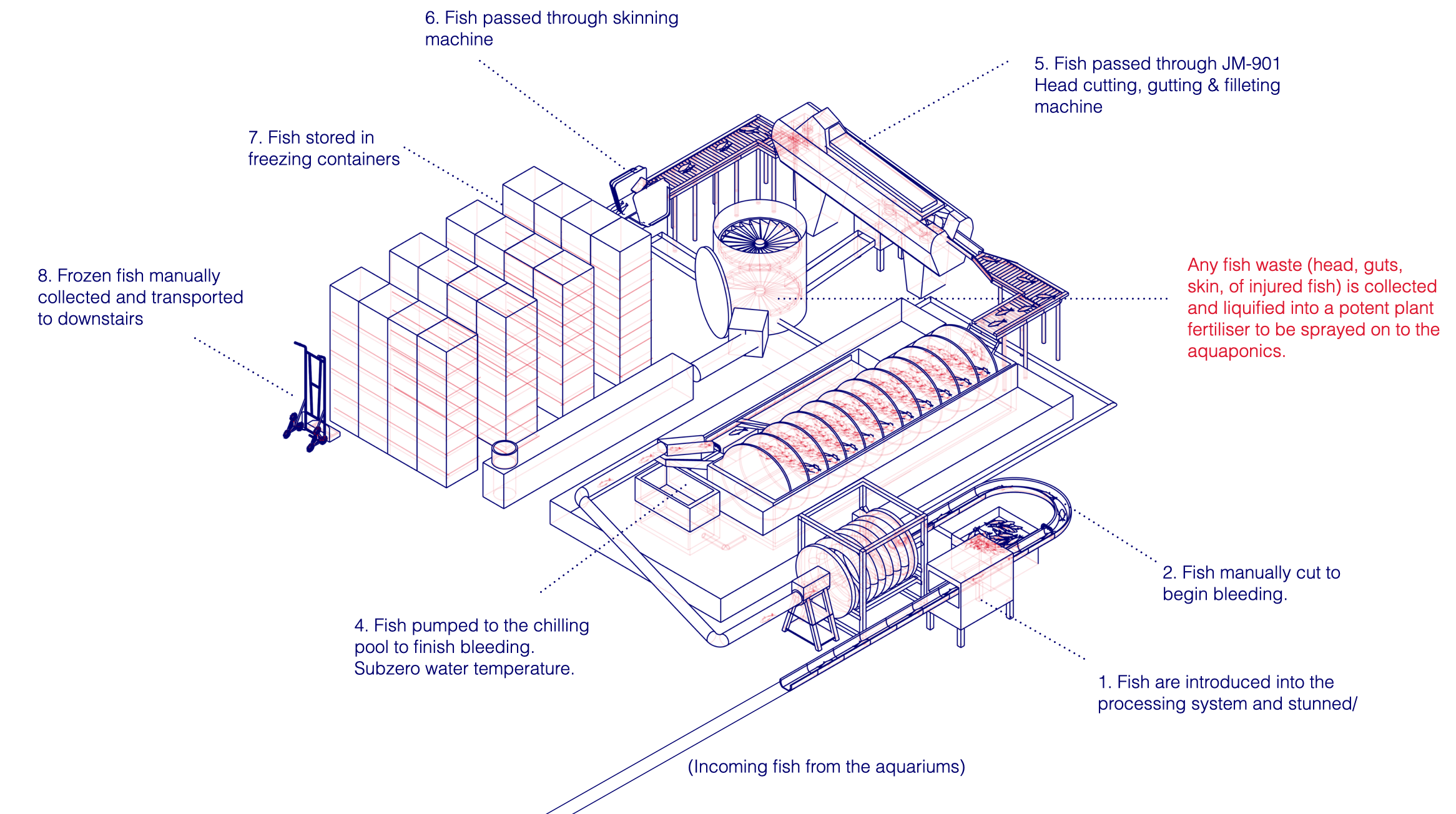 6. Fish passed through skinning machine

5. Fish passed through JM-901 Head cutting, gutting & filleting machine

7. Fish stored in freezing containers

8. Frozen fish manually collected and transported to downstairs

Any fish waste (head, guts, skin, of injured fish) is collected and liquified into a potent plant fertiliser to be sprayed on to the aquaponics.

2. Fish manually cut to begin bleeding.

4. Fish pumped to the chilling pool to finish bleeding. Subzero water temperature.

1. Fish are introduced into the processing system and stunned/

(Incoming fish from the aquariums)