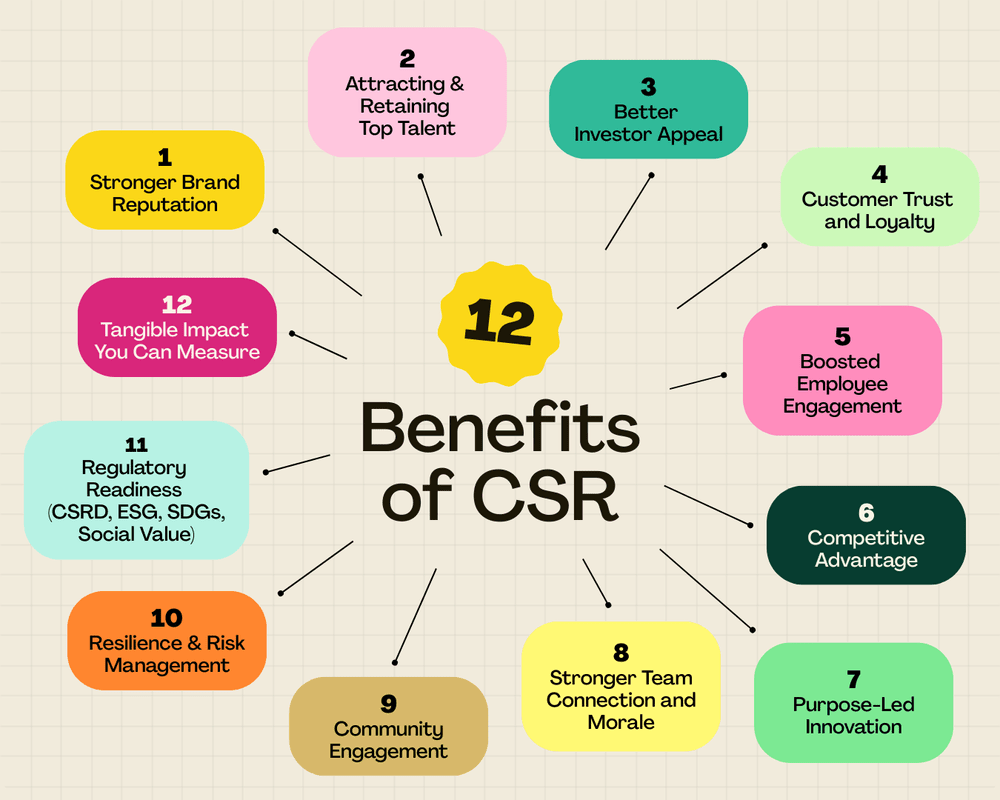 12

Benefits of CSR

1
Stronger Brand Reputation

2
Attracting & Retaining Top Talent

3
Better Investor Appeal

4
Customer Trust and Loyalty

5
Boosted Employee Engagement

6
Competitive Advantage

7
Purpose-Led Innovation

8
Stronger Team Connection and Morale

9
Community Engagement

10
Resilience & Risk Management

11
Regulatory Readiness (CSRD, ESG, SDGs, Social Value)

12
Tangible Impact You Can Measure